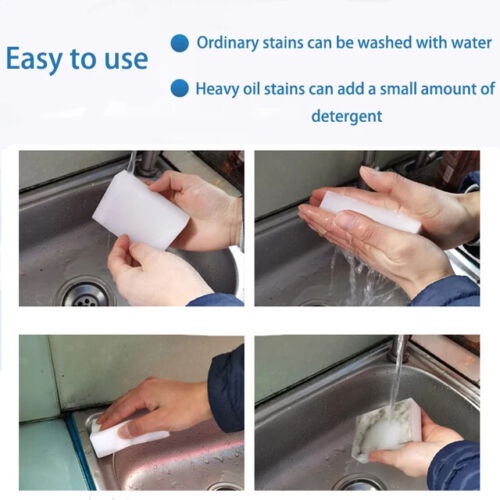 Easy to use

Ordinary stains can be washed with water

Heavy oil stains can add a small amount of detergent