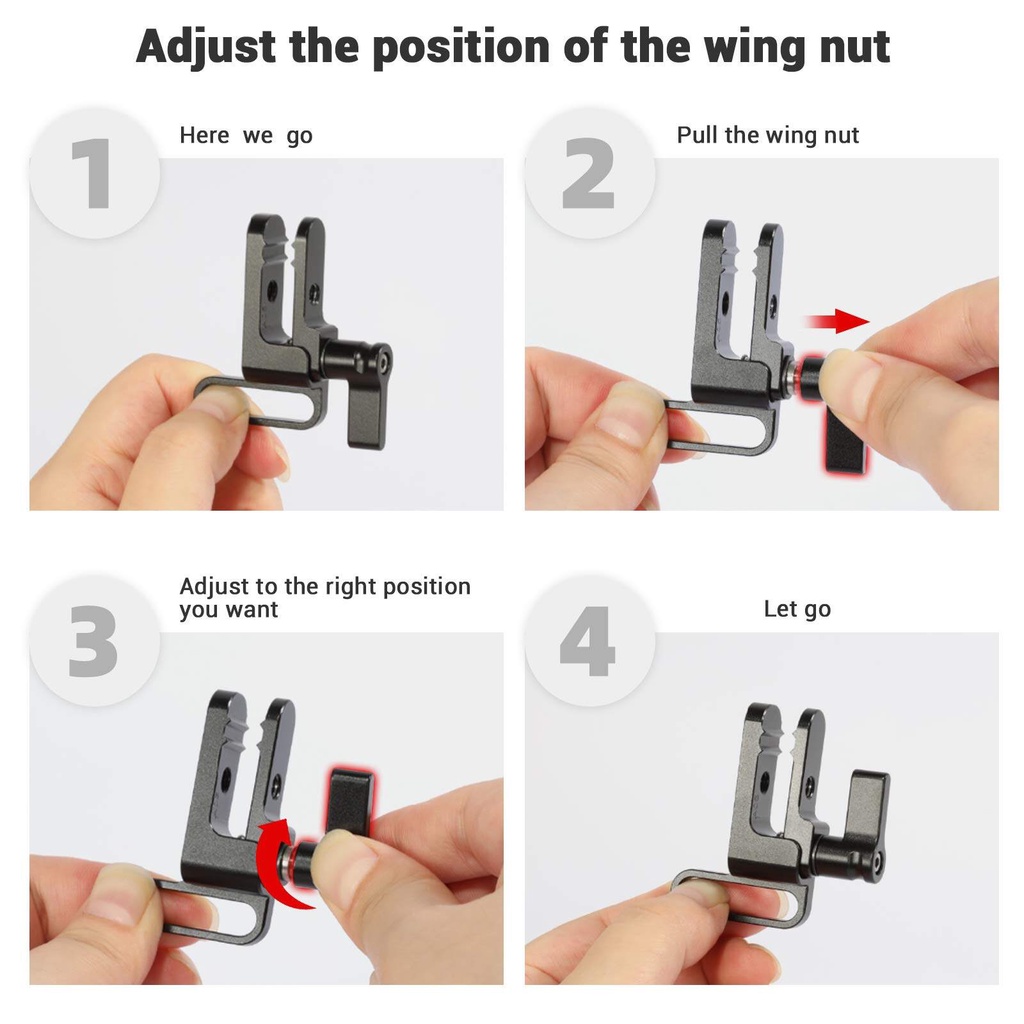 Adjust the position of the wing nut

1

Here we go

2

Pull the wing nut

3

Adjust to the right position you want

4

Let go