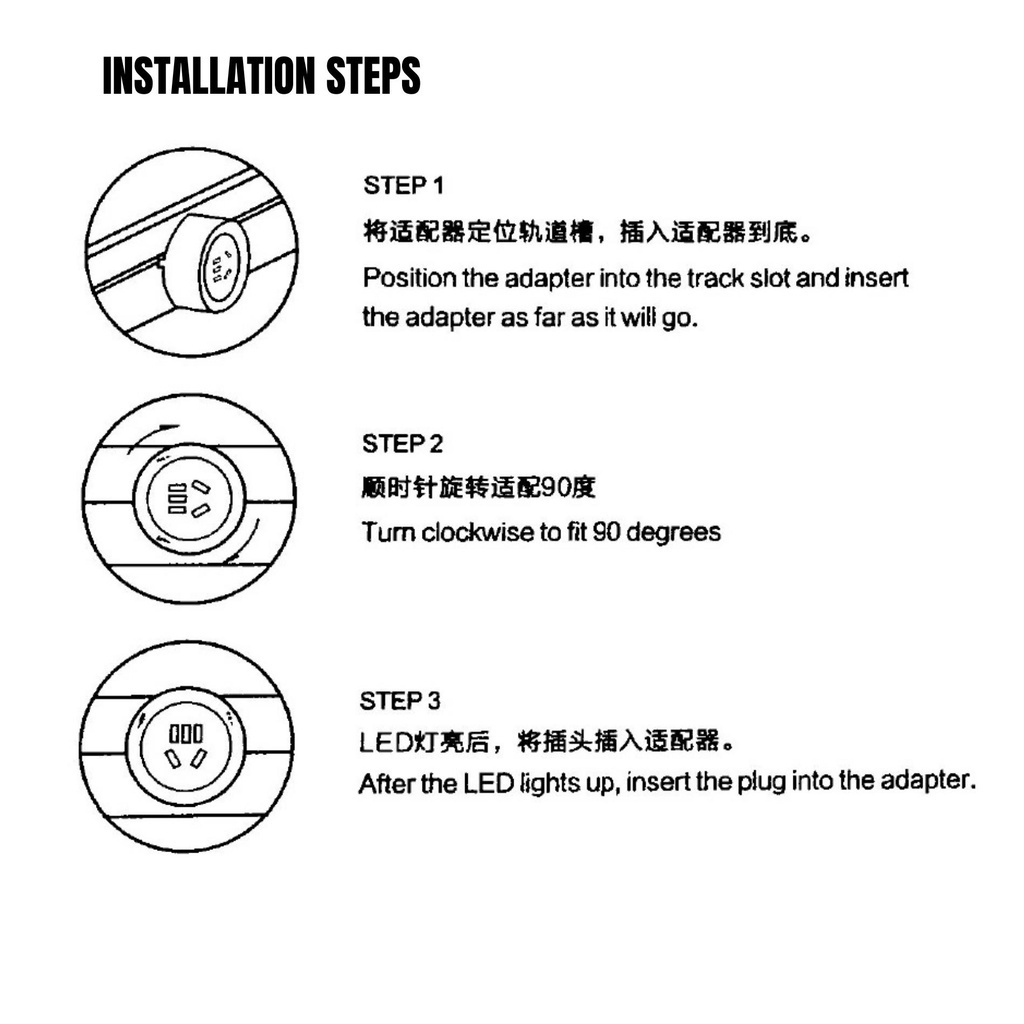 INSTALLATION STEPS

STEP 1
将适配器定位轨道槽，插入适配器到底。
Position the adapter into the track slot and insert the adapter as far as it will go.

STEP 2
顺时针旋转适配90度
Turn clockwise to fit 90 degrees

STEP 3
LED灯亮后，将插头插入适配器。
After the LED lights up, insert the plug into the adapter.