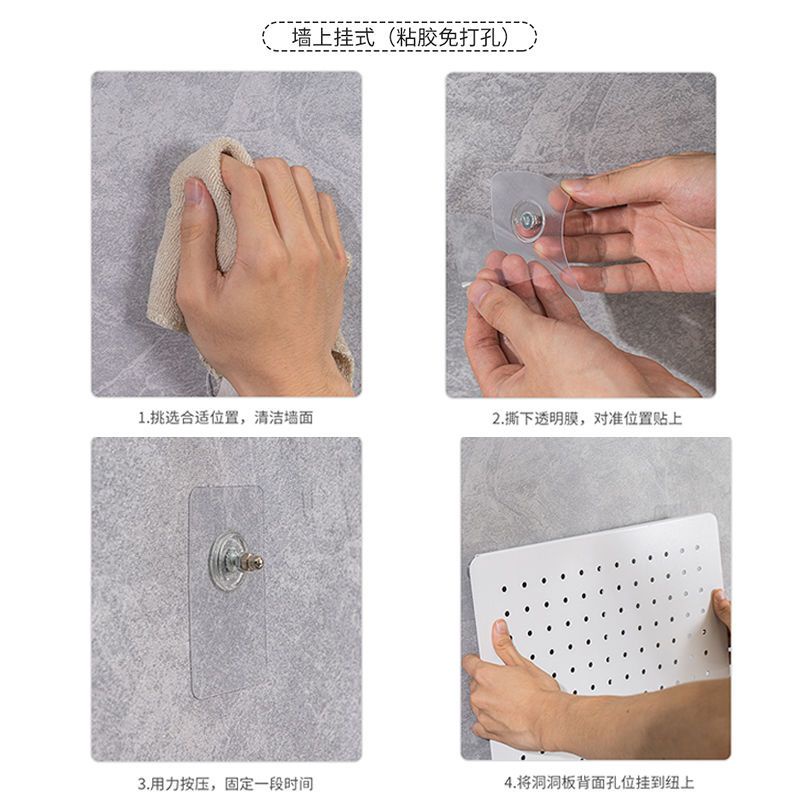 墙上挂式（粘胶免打孔）

1.挑选合适位置，清洁墙面

2.撕下透明膜，对准位置贴上

3.用力按压，固定一段时间

4.将洞洞板背面孔位挂到纽上