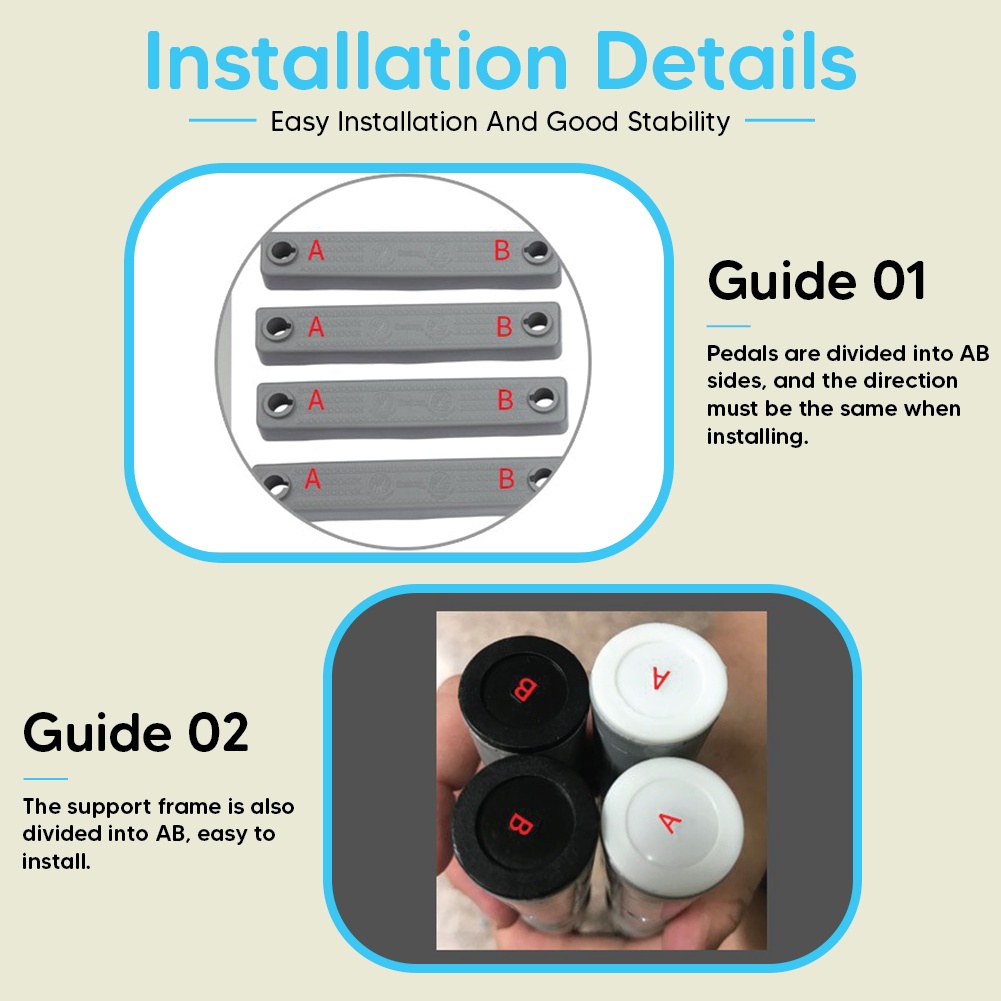 Installation Details

Easy Installation And Good Stability

A B
A B
A B
A B

Guide 01

Pedals are divided into AB sides, and the direction must be the same when installing.

B A
B A

Guide 02

The support frame is also divided into AB, easy to install.