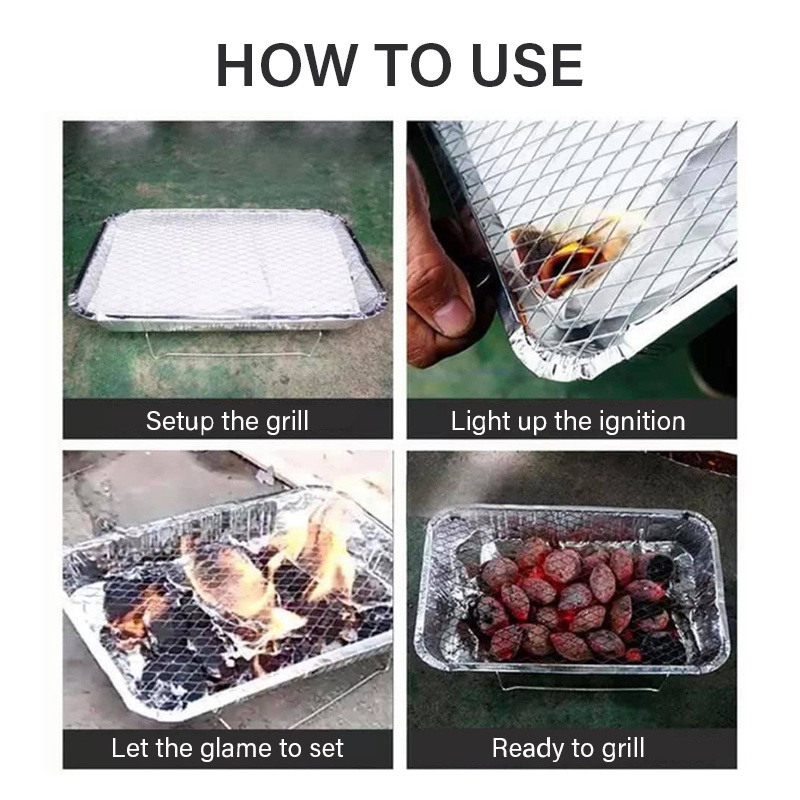 HOW TO USE

Setup the grill

Light up the ignition

Let the glame to set

Ready to grill