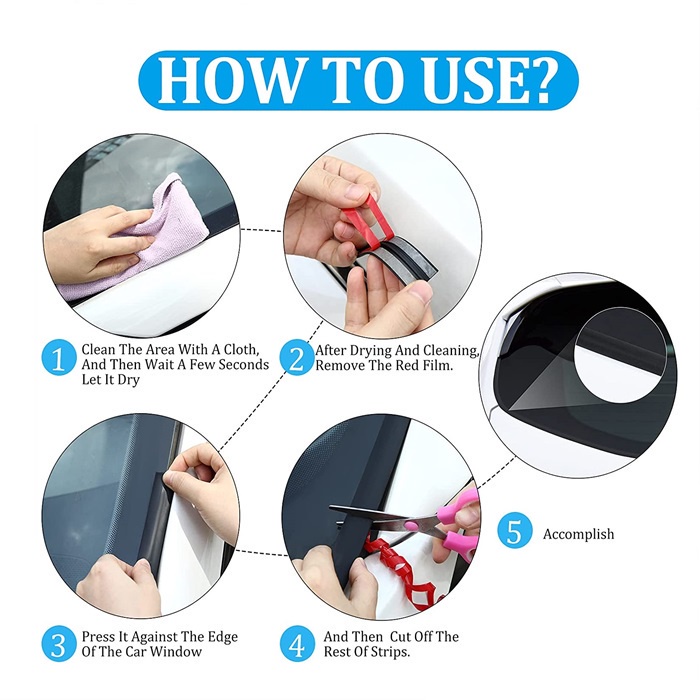 HOW TO USE?

1 Clean The Area With A Cloth, And Then Wait A Few Seconds Let It Dry

2 After Drying And Cleaning, Remove The Red Film.

3 Press It Against The Edge Of The Car Window

4 And Then Cut Off The Rest Of Strips.

5 Accomplish