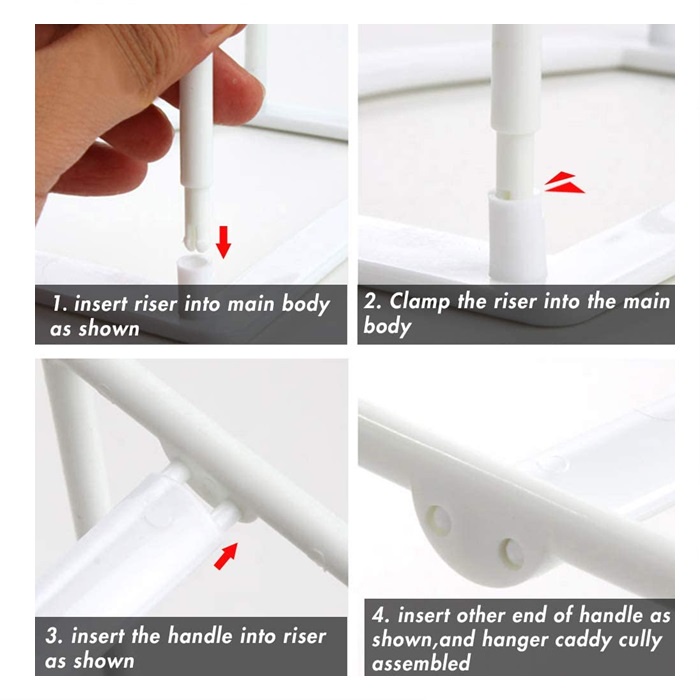 1. insert riser into main body as shown

2. Clamp the riser into the main body

3. insert the handle into riser as shown

4. insert other end of handle as shown,and hanger caddy cully assembled