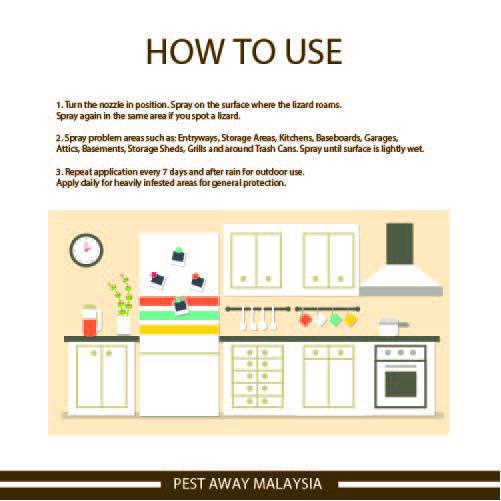 HOW TO USE

1. Turn the nozzle in position. Spray on the surface where the lizard roams. Spray again in the same area if you spot a lizard.

2. Spray problem areas such as: Entryways, Storage Areas, Kitchens, Baseboards, Garages, Attics, Basements, Storage Sheds, Grills and around Trash Cans. Spray until surface is lightly wet.

3. Repeat application every 7 days and after rain for outdoor use. Apply daily for heavily infested areas for general protection.

PEST AWAY MALAYSIA