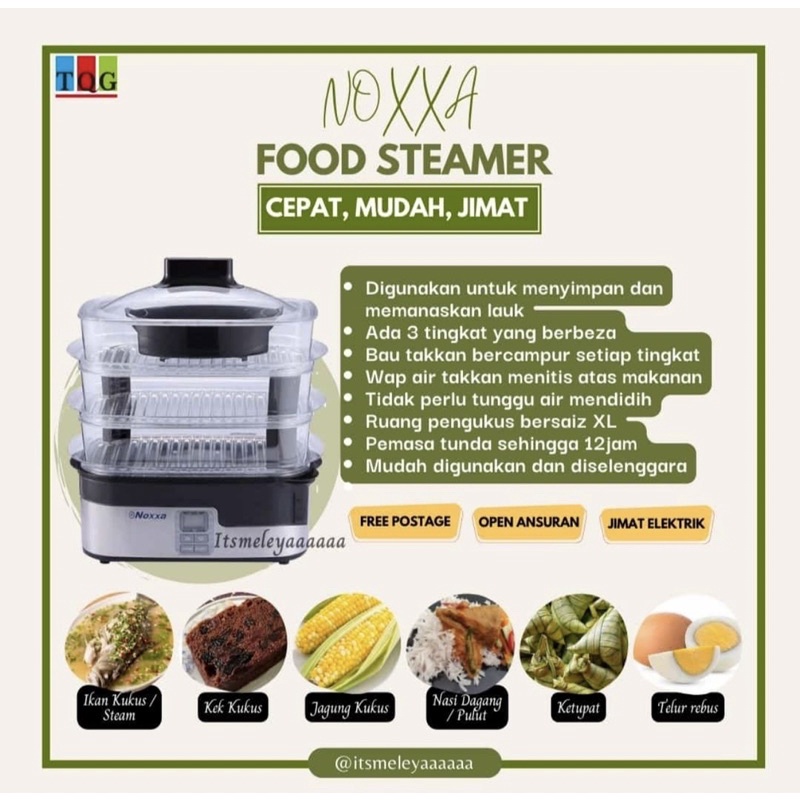 TQG

NOXXA
FOOD STEAMER
CEPAT, MUDAH, JIMAT

- Digunakan untuk menyimpan dan memanaskan lauk
- Ada 3 tingkat yang berbeza
- Bau takkan bercampur setiap tingkat
- Wap air takkan menitis atas makanan
- Tidak perlu tunggu air mendidih
- Ruang pengukus bersaiz XL
- Pemasa tunda sehingga 12jam
- Mudah digunakan dan diselenggara

Noxxa

Itsmeleyaaaaaa

FREE POSTAGE
OPEN ANSURAN
JIMAT ELEKTRIK

Ikan Kukus / Steam
Kek Kukus
Jagung Kukus
Nasi Dagang / Pulut
Ketupat
Telur rebus

@itsmeleyaaaaaa