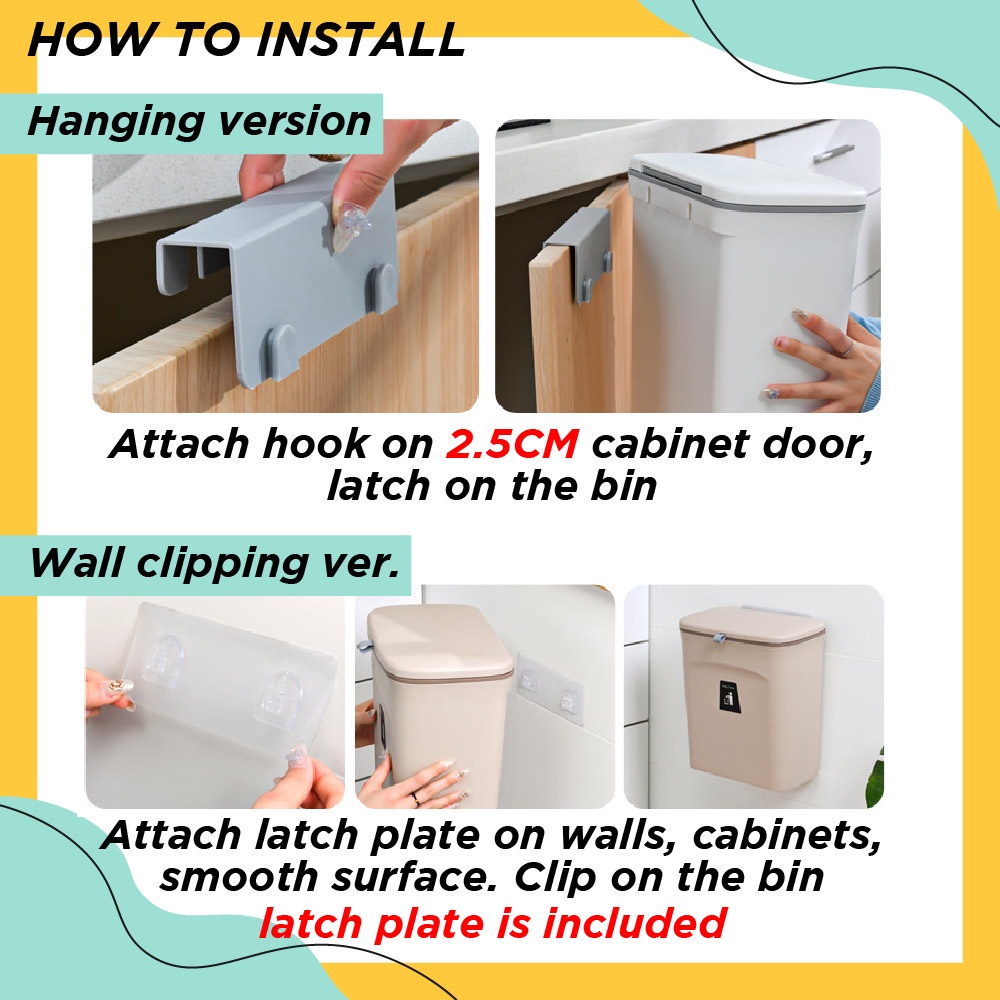 HOW TO INSTALL

Hanging version

Attach hook on 2.5CM cabinet door, latch on the bin

Wall clipping ver.

Attach latch plate on walls, cabinets, smooth surface. Clip on the bin
latch plate is included