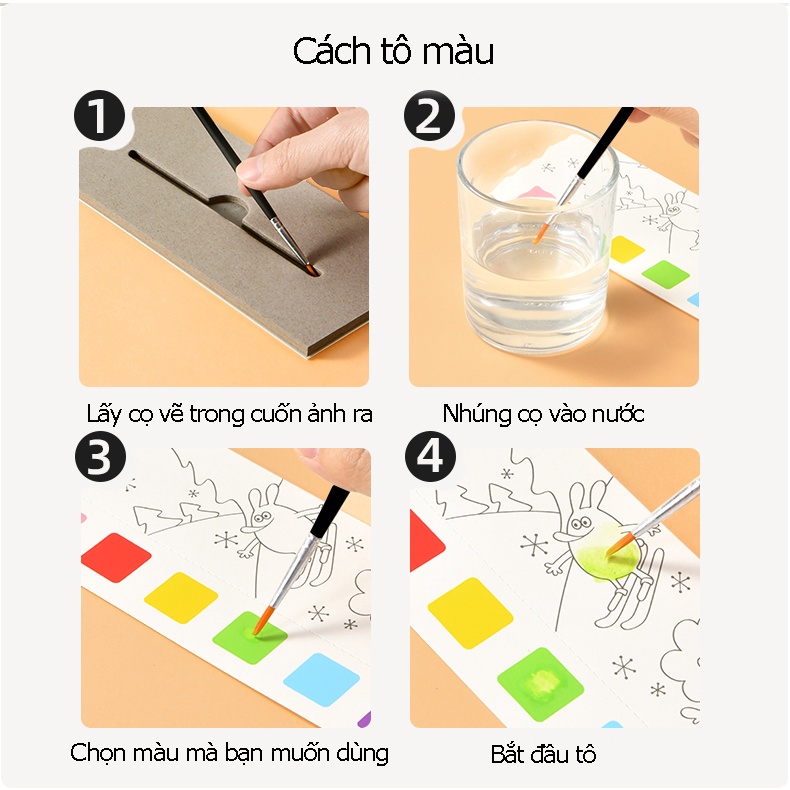 Cách tô màu

1

Lấy cọ vẽ trong cuốn ảnh ra

2

Nhúng cọ vào nước

3

Chọn màu mà bạn muốn dùng

4

Bắt đầu tô