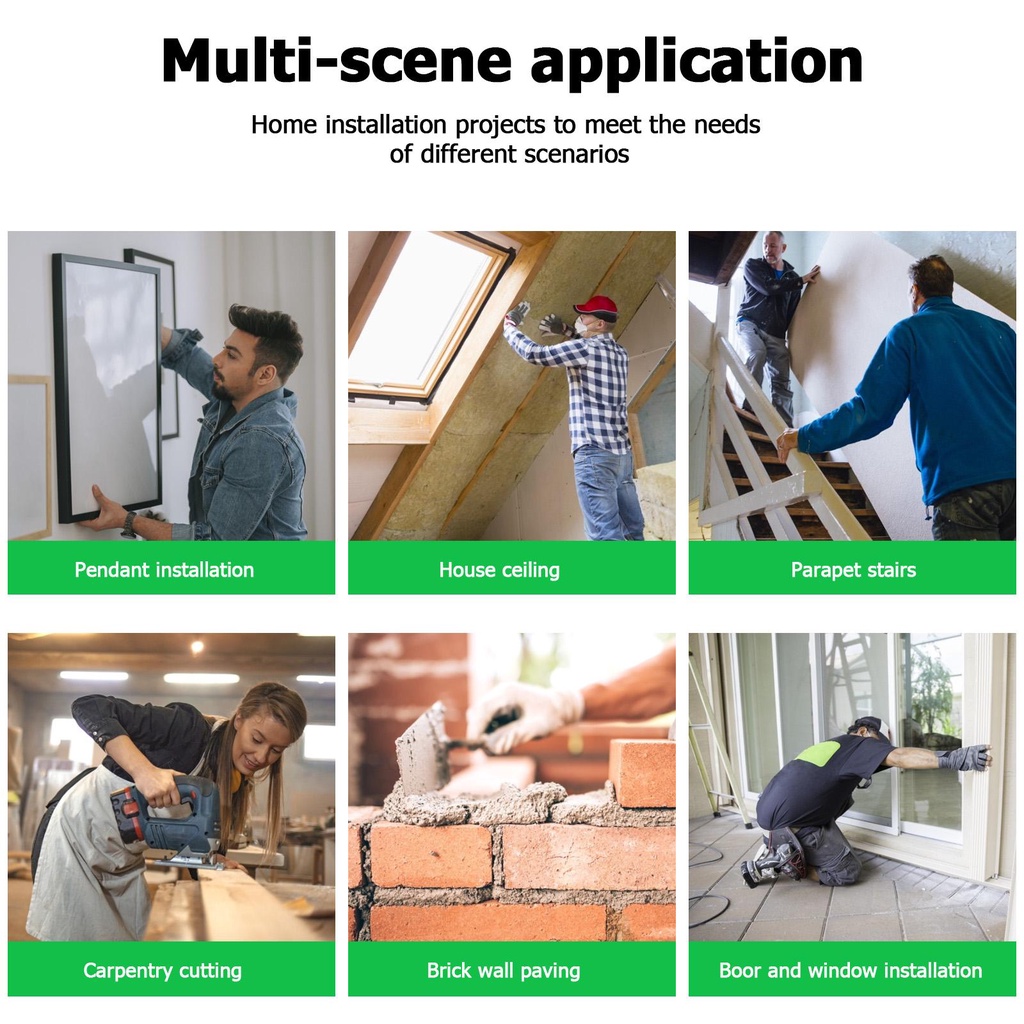 Multi-scene application

Home installation projects to meet the needs of different scenarios

Pendant installation

House ceiling

Parapet stairs

Carpentry cutting

Brick wall paving

Boor and window installation