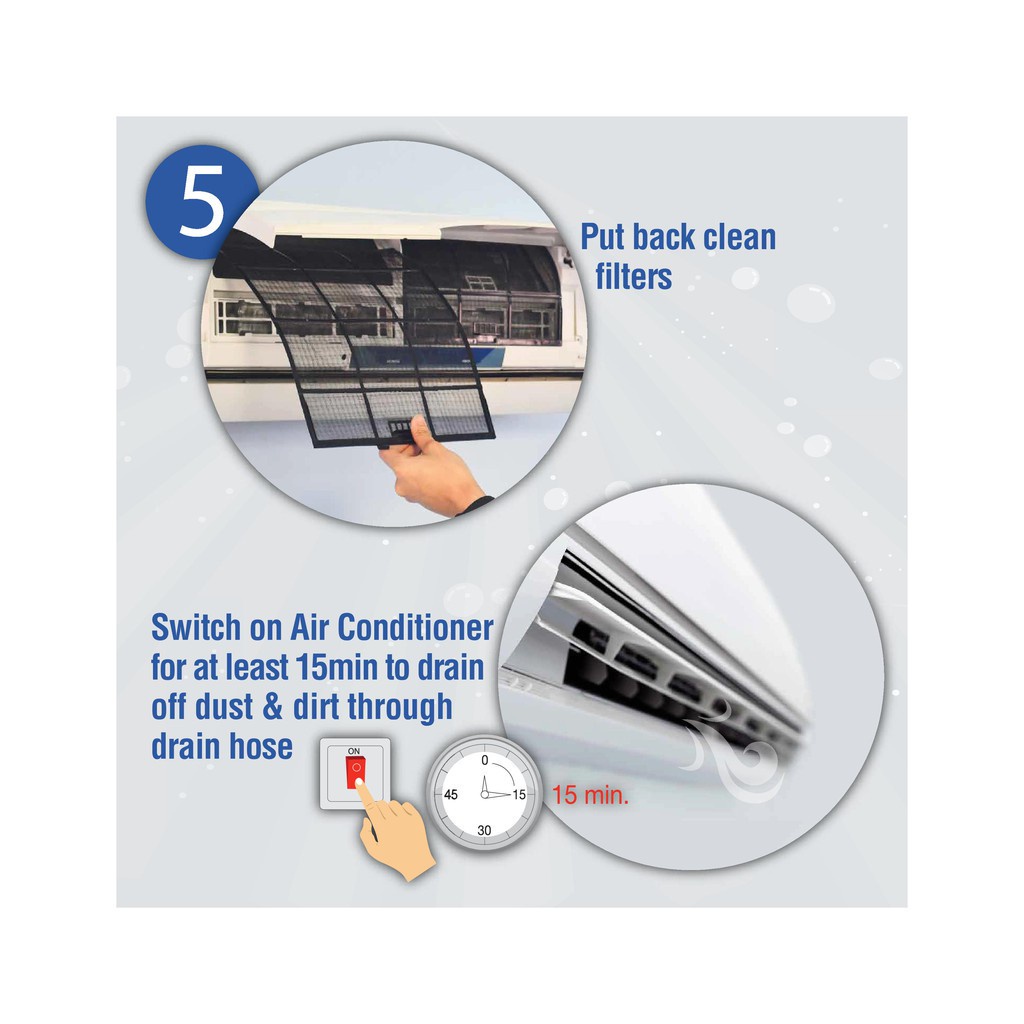 5

Put back clean filters

Switch on Air Conditioner for at least 15min to drain off dust & dirt through drain hose

ON

0
15
30
45

15 min.