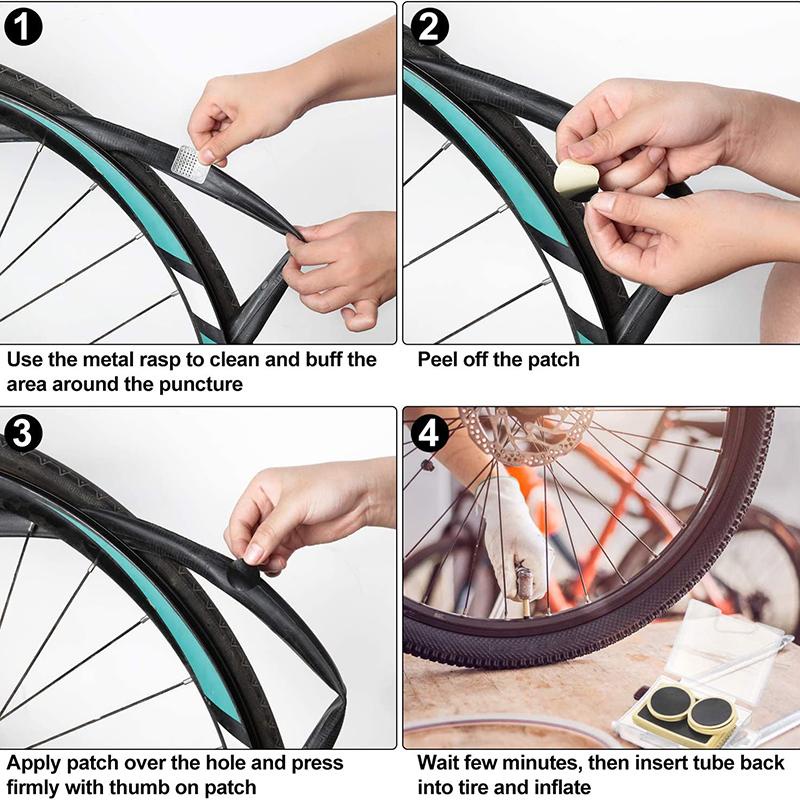 1

Use the metal rasp to clean and buff the area around the puncture

2

Peel off the patch

3

Apply patch over the hole and press firmly with thumb on patch

4

Wait few minutes, then insert tube back into tire and inflate