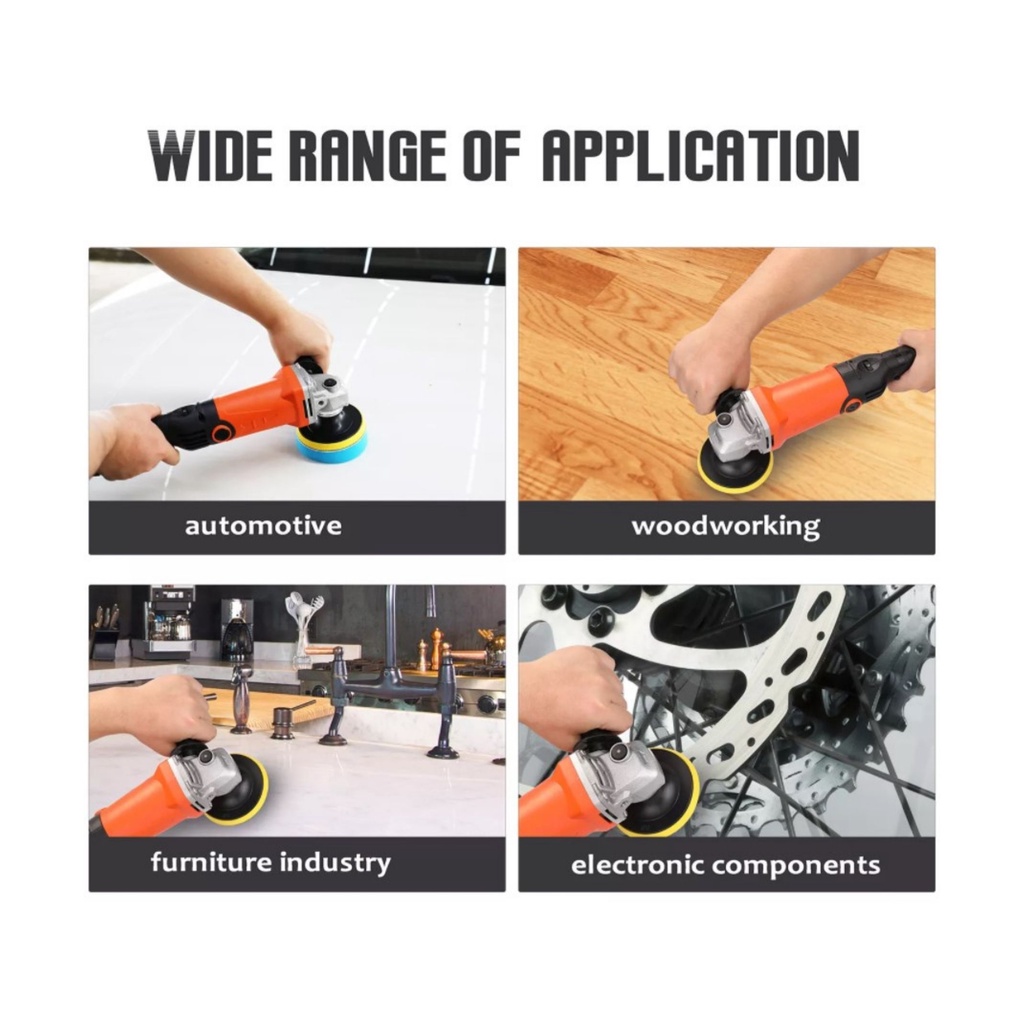 WIDE RANGE OF APPLICATION

automotive

woodworking

furniture industry

electronic components