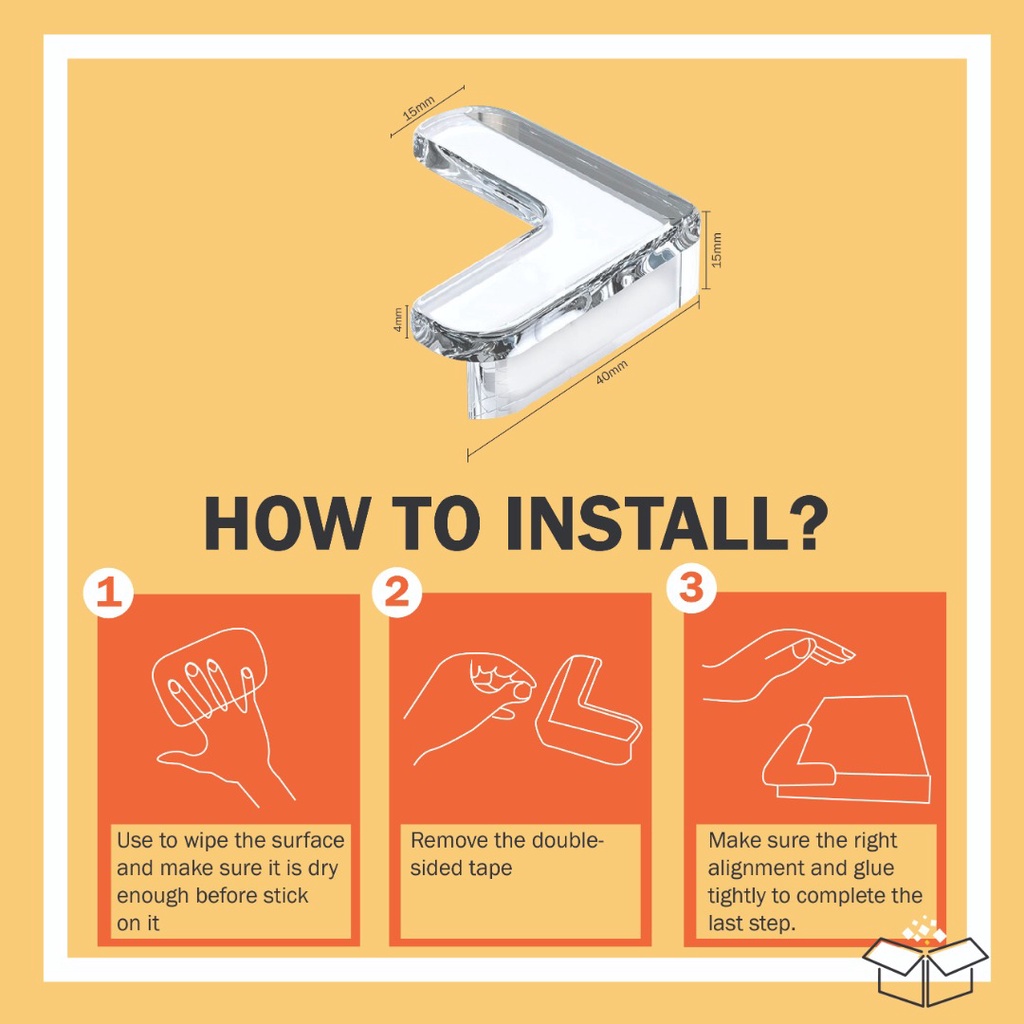 15mm

15mm

4mm

40mm

HOW TO INSTALL?

1

Use to wipe the surface and make sure it is dry enough before stick on it

2

Remove the double-sided tape

3

Make sure the right alignment and glue tightly to complete the last step.