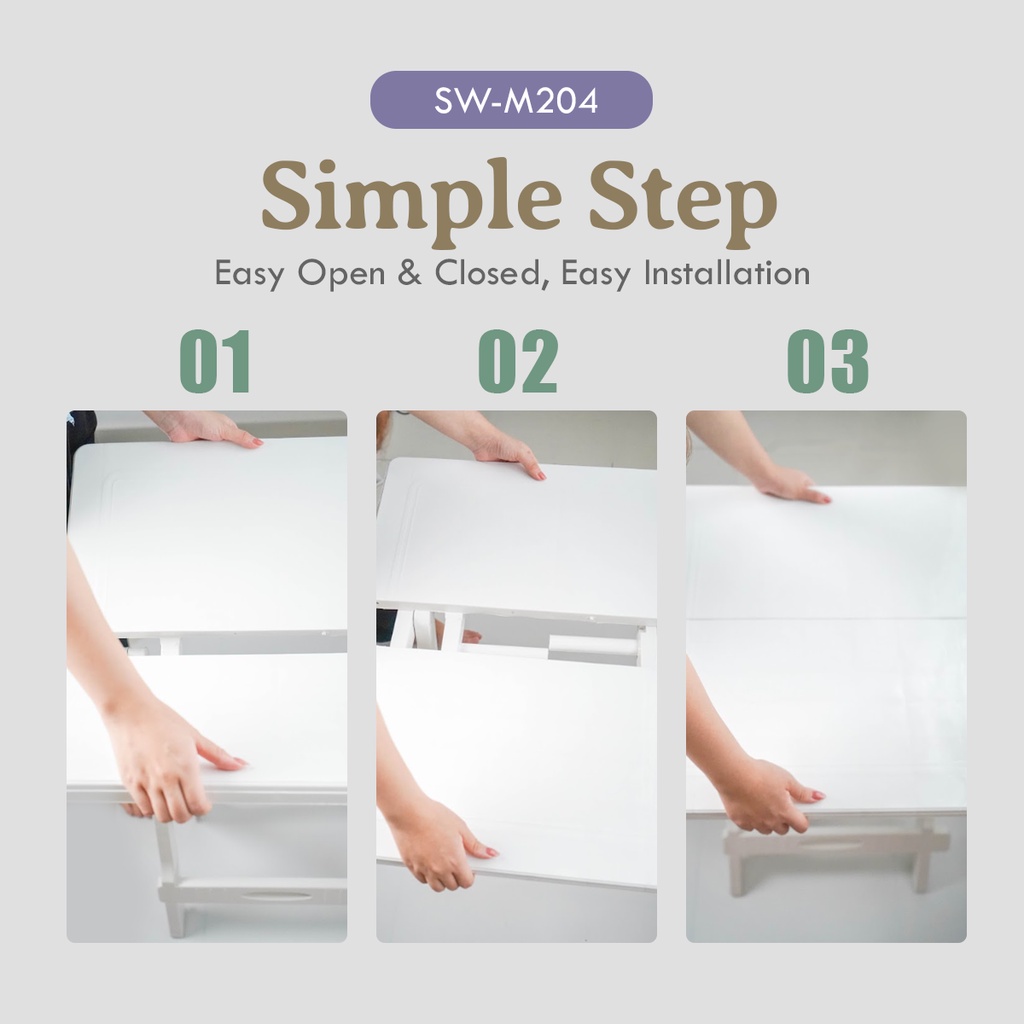 SW-M204

Simple Step

Easy Open & Closed, Easy Installation

01

02

03