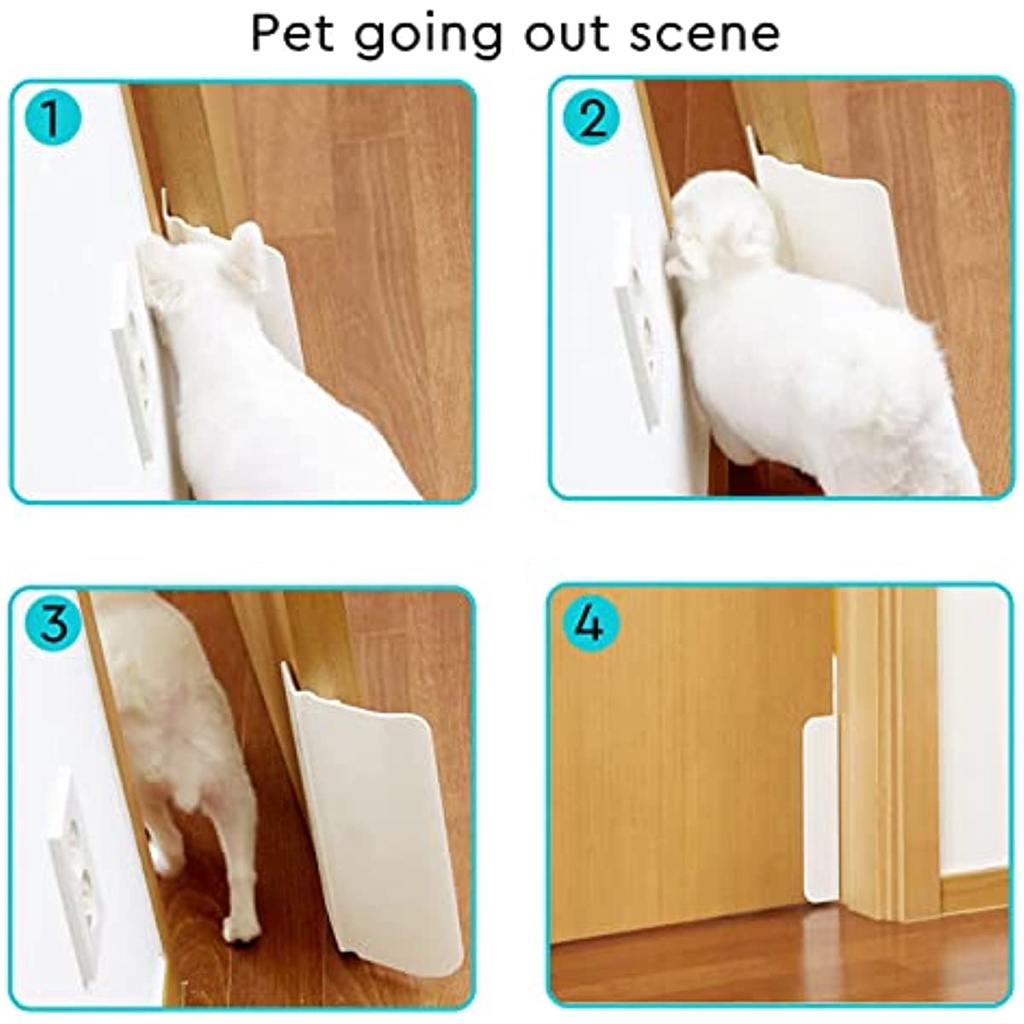 Pet going out scene

1

2

3

4