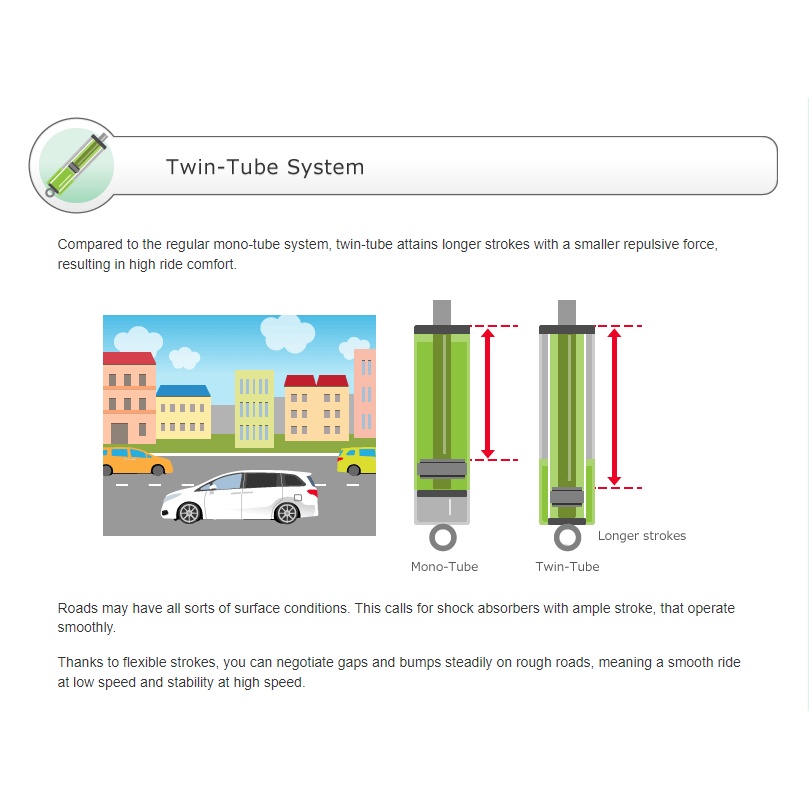 Twin-Tube System

Compared to the regular mono-tube system, twin-tube attains longer strokes with a smaller repulsive force, resulting in high ride comfort.

Longer strokes

Mono-Tube

Twin-Tube

Roads may have all sorts of surface conditions. This calls for shock absorbers with ample stroke, that operate smoothly.

Thanks to flexible strokes, you can negotiate gaps and bumps steadily on rough roads, meaning a smooth ride at low speed and stability at high speed.