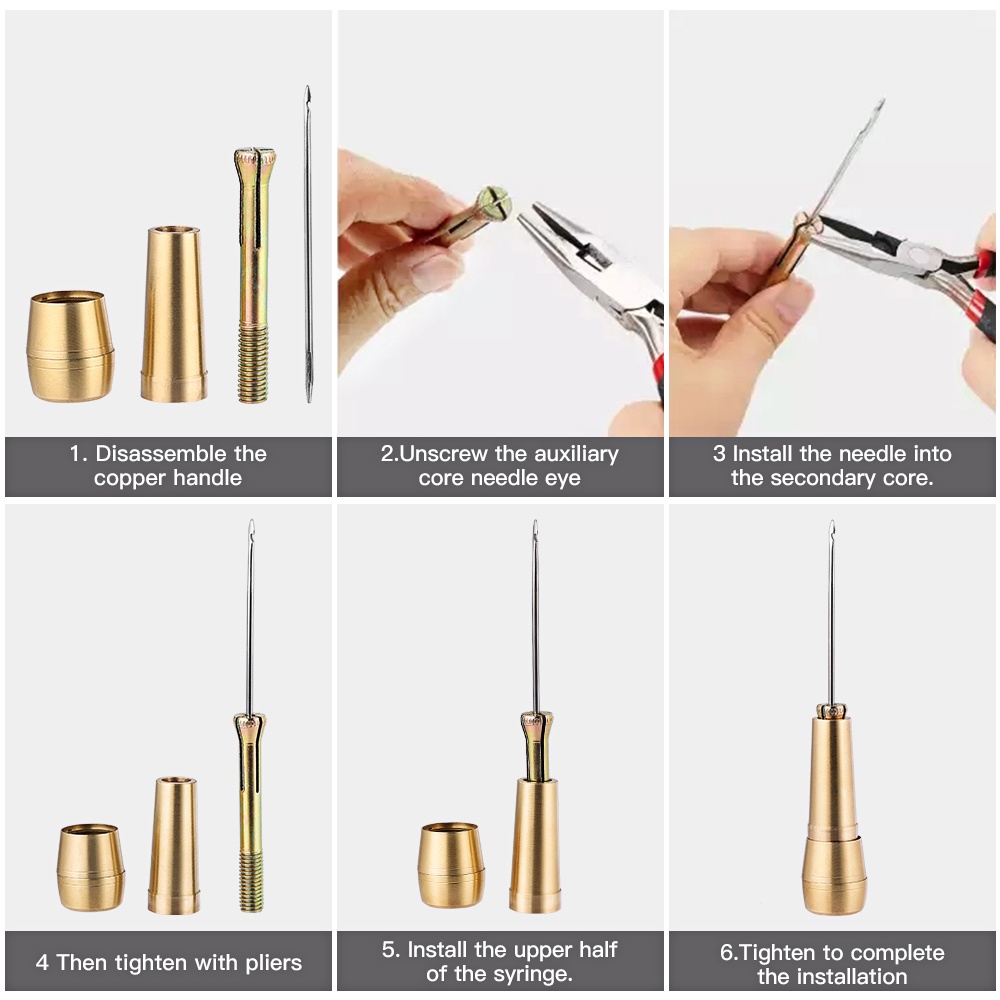 1. Disassemble the copper handle

2.Unscrew the auxiliary core needle eye

3 Install the needle into the secondary core.

4 Then tighten with pliers

5. Install the upper half of the syringe.

6.Tighten to complete the installation