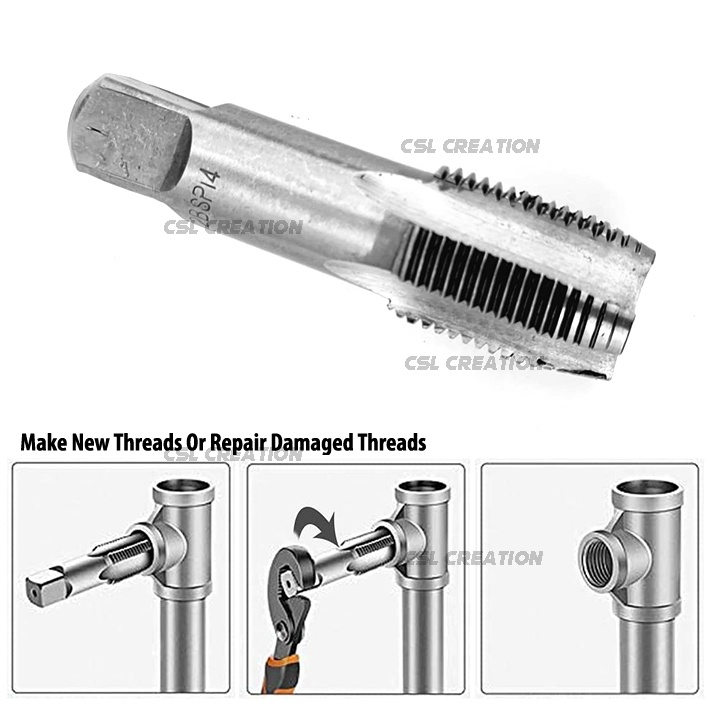 CSL CREATION

BSP14

CSL CREATION

CSL CREATION

Make New Threads Or Repair Damaged Threads

CSL CREATION

CSL CREATION