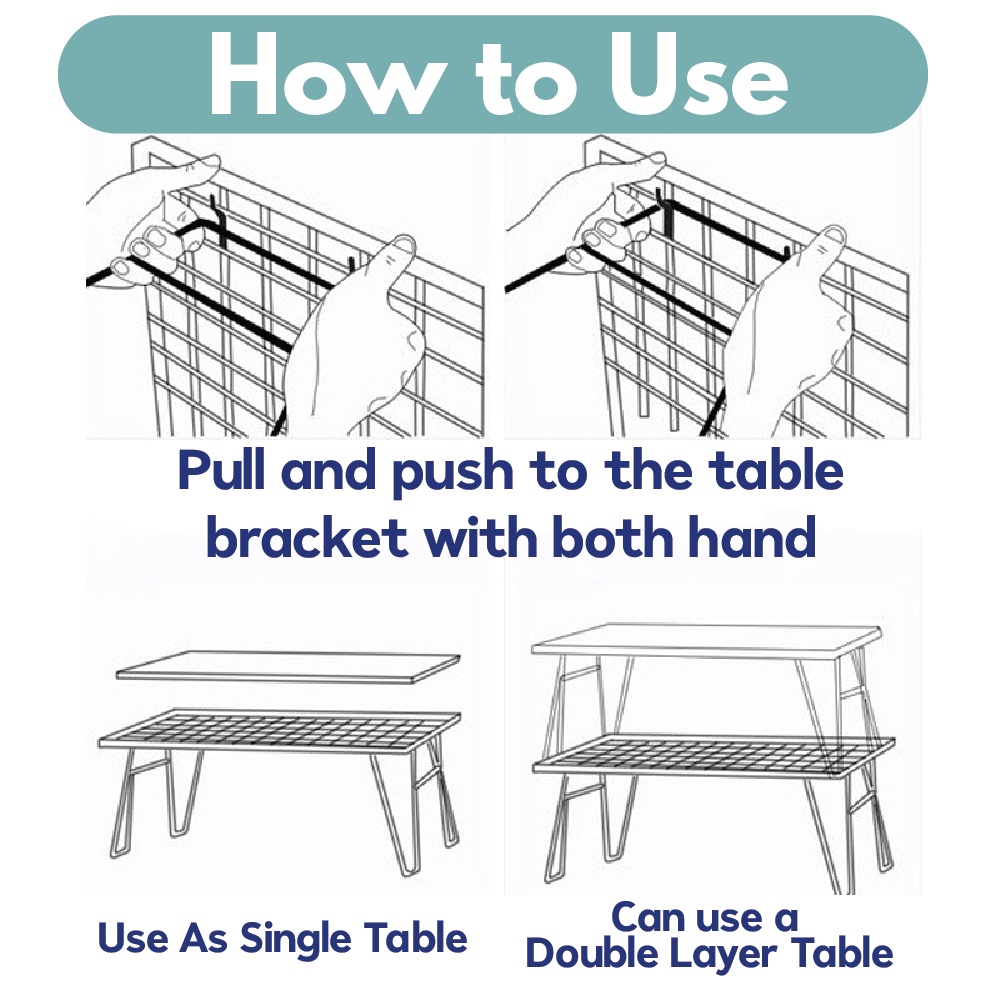 How to Use

Pull and push to the table bracket with both hand

Use As Single Table

Can use a Double Layer Table