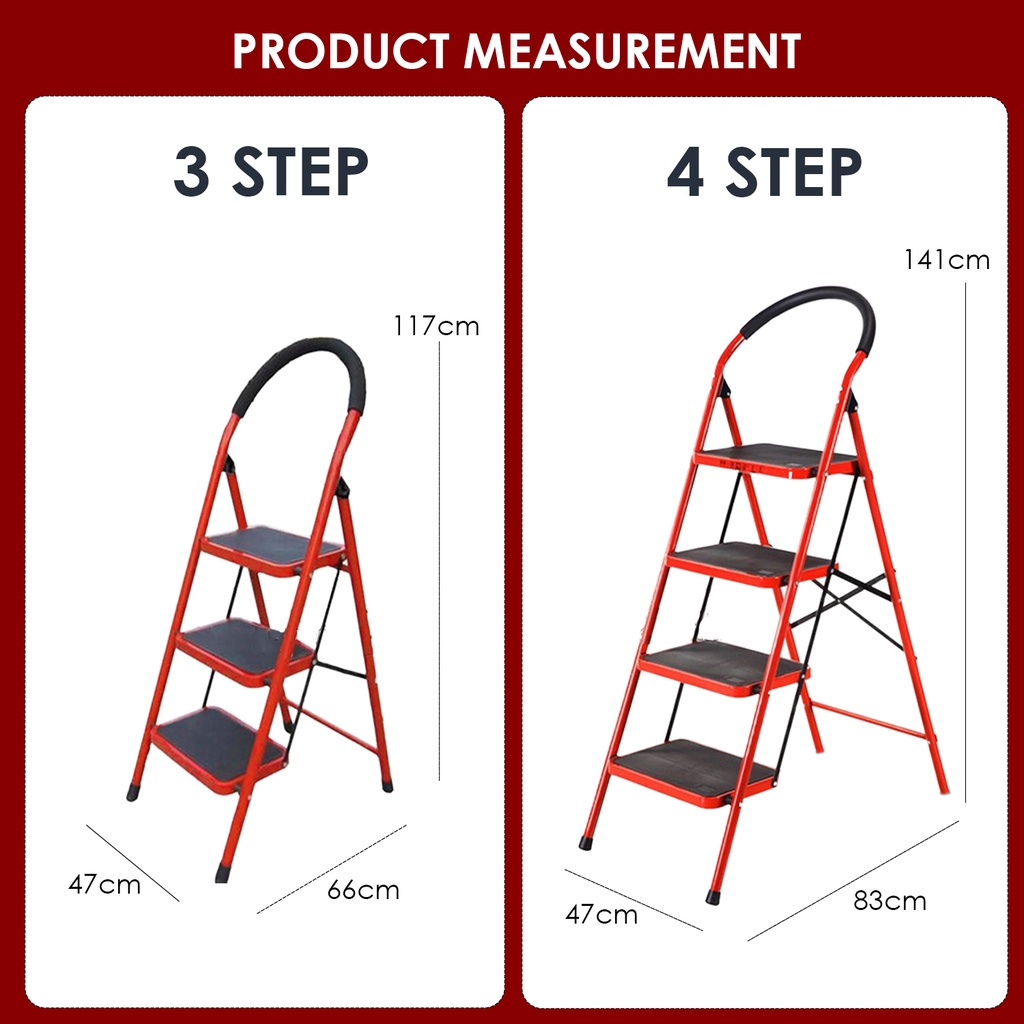 PRODUCT MEASUREMENT

3 STEP

117cm

47cm

66cm

4 STEP

141cm

47cm

83cm