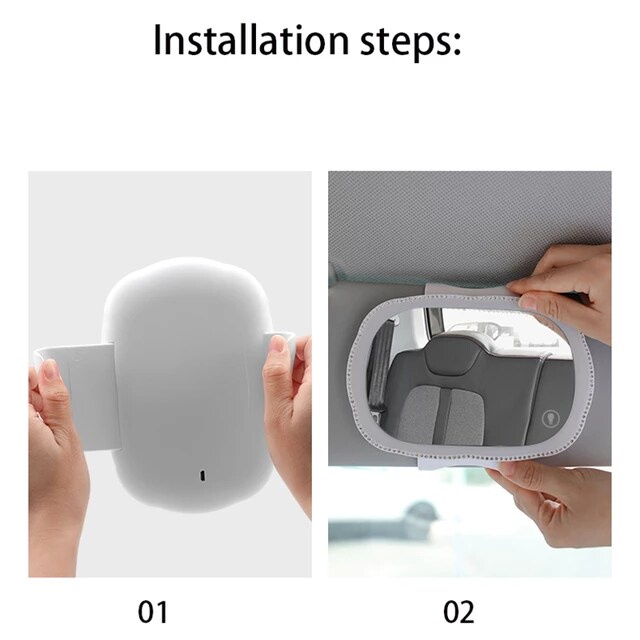 Installation steps:

01

02