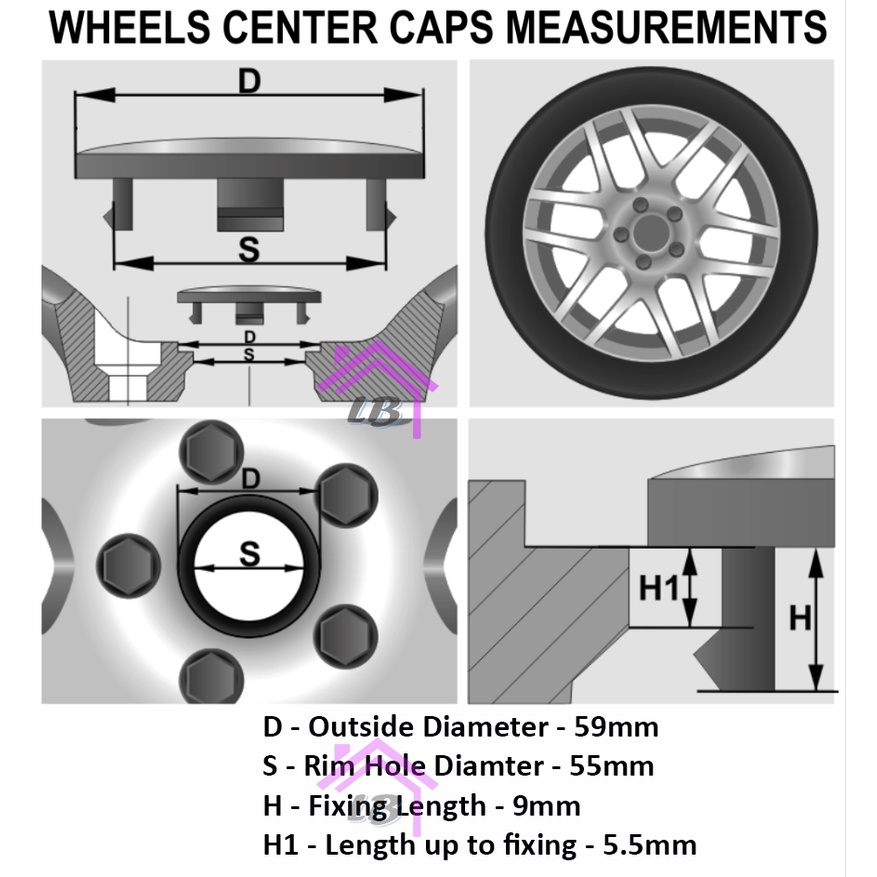 WHEELS CENTER CAPS MEASUREMENTS

D

S

D
S

LB

D

S

H1

H

D - Outside Diameter - 59mm
S - Rim Hole Diamter - 55mm
H - Fixing Length - 9mm
H1 - Length up to fixing - 5.5mm

LB