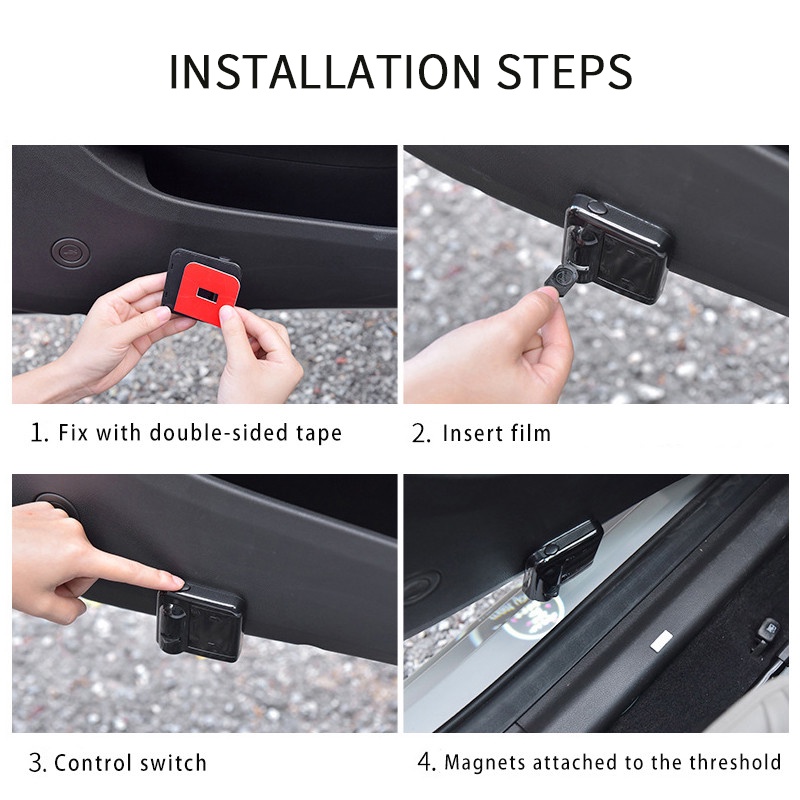 INSTALLATION STEPS

1. Fix with double-sided tape

2. Insert film

3. Control switch

4. Magnets attached to the threshold