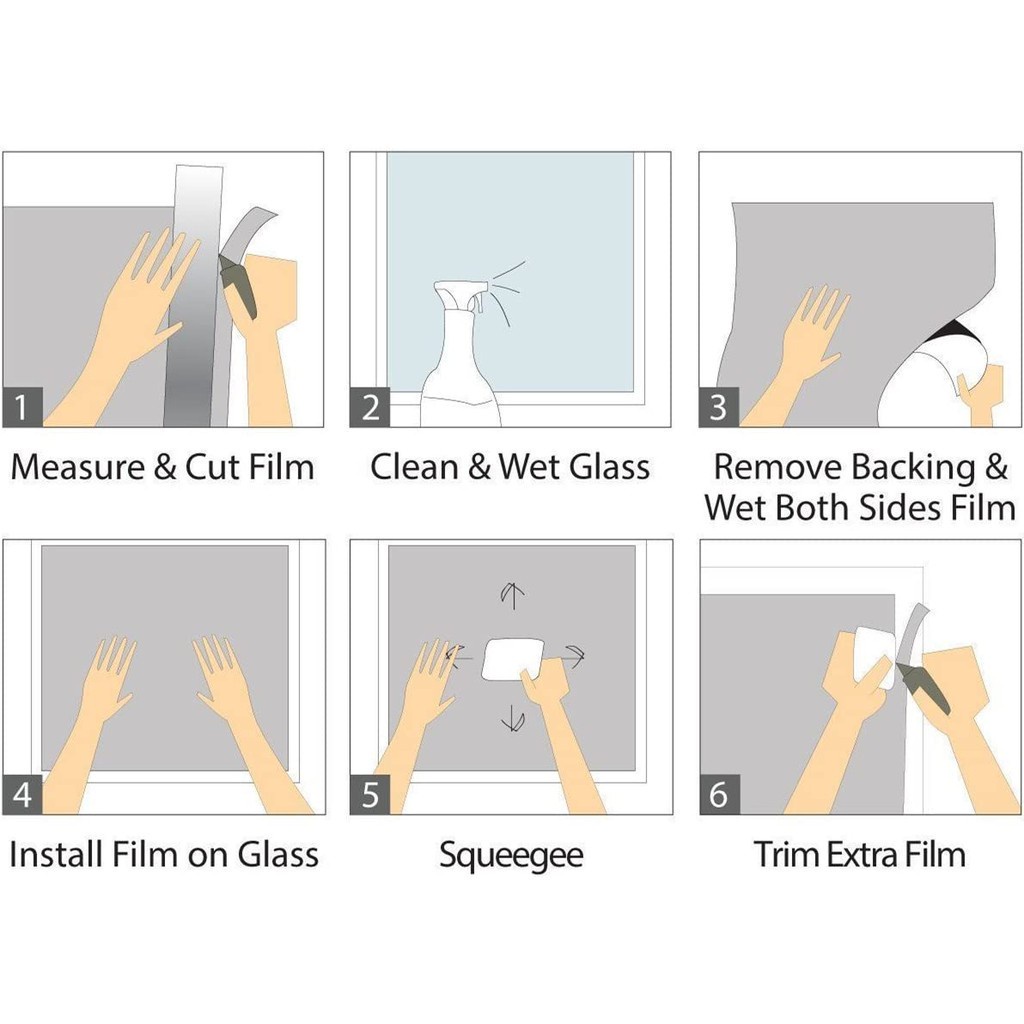 1

Measure & Cut Film

2

Clean & Wet Glass

3

Remove Backing & Wet Both Sides Film

4

Install Film on Glass

5

Squeegee

6

Trim Extra Film