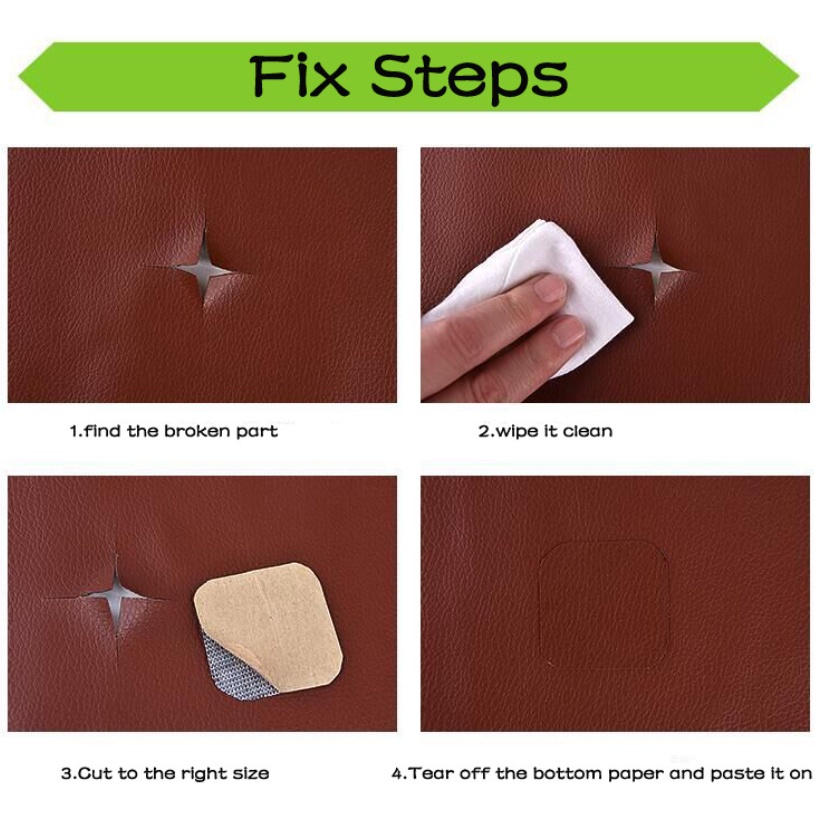 Fix Steps

1.find the broken part

2.wipe it clean

3.Cut to the right size

4.Tear off the bottom paper and paste it on