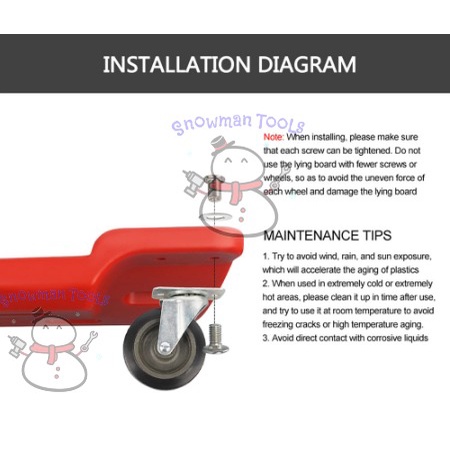 INSTALLATION DIAGRAM

Snowman Tools

Note: When installing, please make sure that each screw can be tightened. Do not use the lying board with fewer screws or wheels, so as to avoid the uneven force of each wheel and damage the lying board

MAINTENANCE TIPS

1. Try to avoid wind, rain, and sun exposure, which will accelerate the aging of plastics
2. When used in extremely cold or extremely hot areas, please clean it up in time after use, and try to use it at room temperature to avoid freezing cracks or high temperature aging.
3. Avoid direct contact with corrosive liquids

Snowman Tools