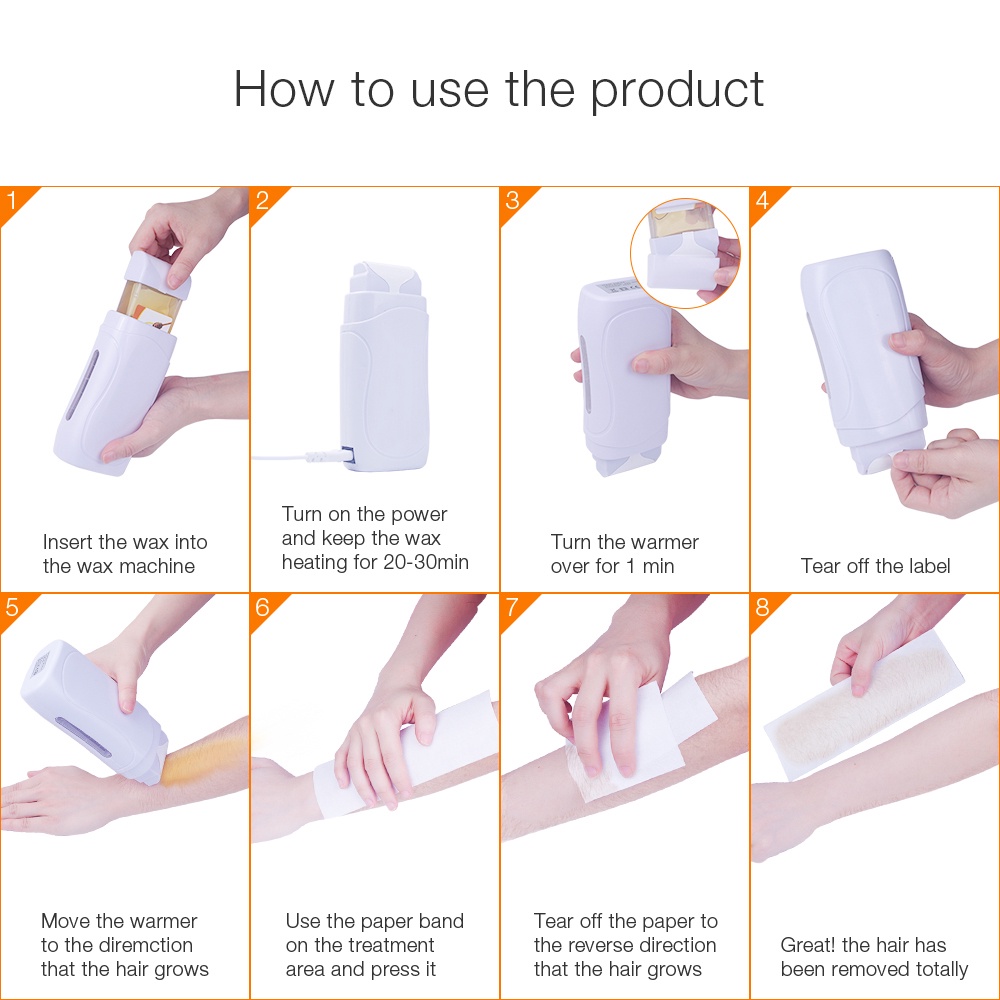 How to use the product

1

Insert the wax into the wax machine

2

Turn on the power and keep the wax heating for 20-30min

3

Turn the warmer over for 1 min

4

Tear off the label

5

Move the warmer to the diremction that the hair grows

6

Use the paper band on the treatment area and press it

7

Tear off the paper to the reverse direction that the hair grows

8

Great! the hair has been removed totally