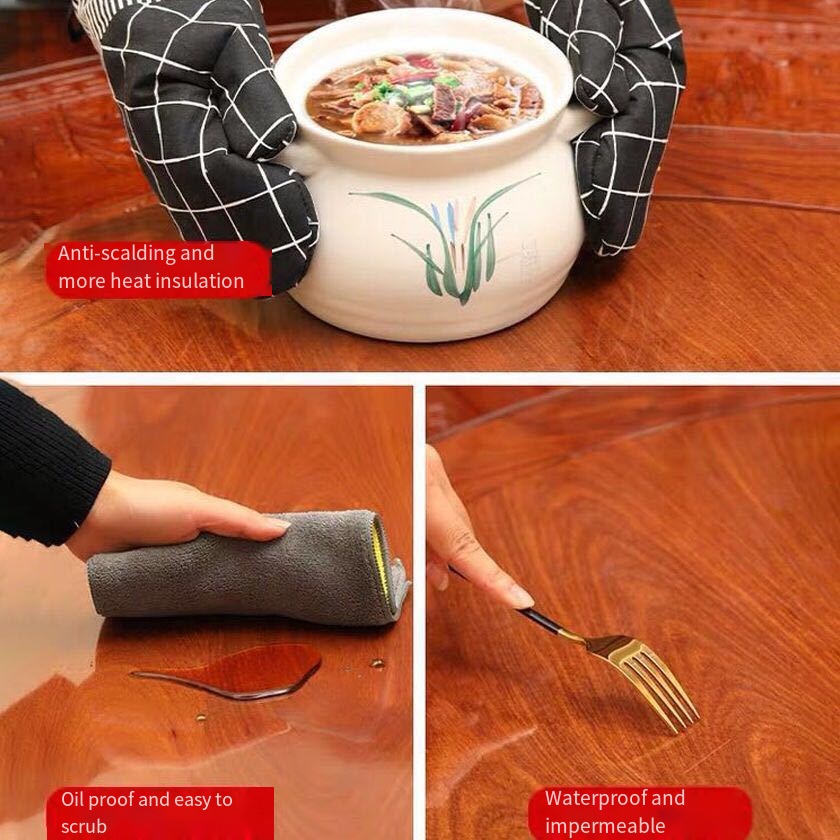 Anti-scalding and more heat insulation

Oil proof and easy to scrub

Waterproof and impermeable