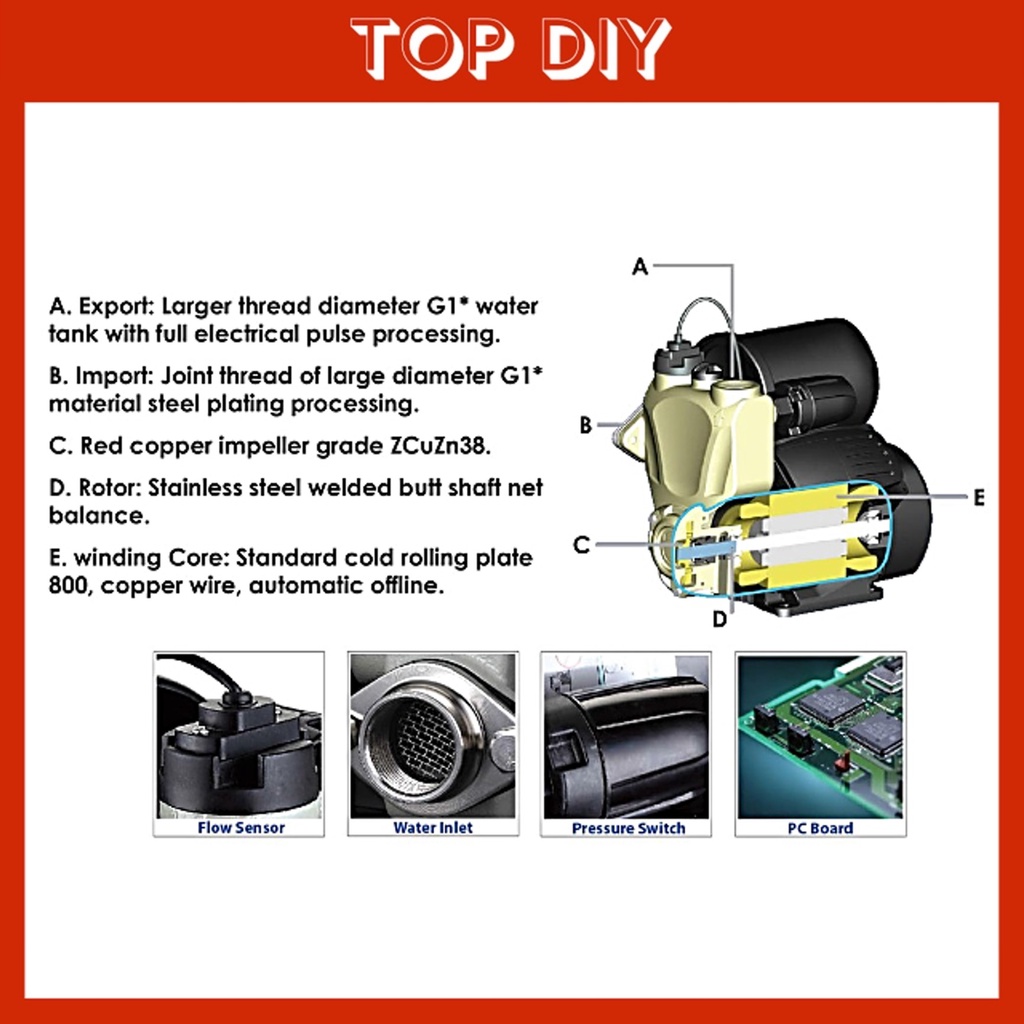 TOP DIY

A. Export: Larger thread diameter G1* water tank with full electrical pulse processing.

B. Import: Joint thread of large diameter G1* material steel plating processing.

C. Red copper impeller grade ZCuZn38.

D. Rotor: Stainless steel welded butt shaft net balance.

E. winding Core: Standard cold rolling plate 800, copper wire, automatic offline.

A

B

C

D

E

Flow Sensor

Water Inlet

Pressure Switch

PC Board