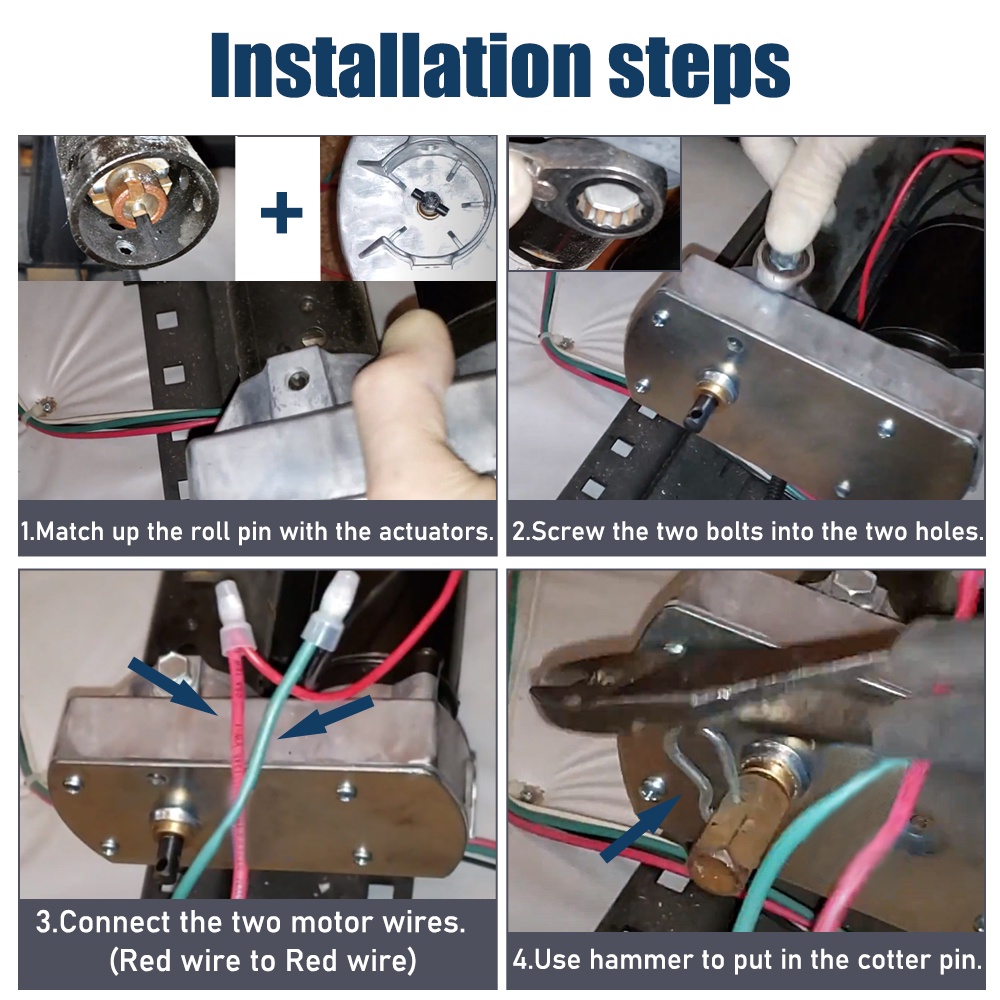 Installation steps

+

1.Match up the roll pin with the actuators.

2.Screw the two bolts into the two holes.

3.Connect the two motor wires.
(Red wire to Red wire)

4.Use hammer to put in the cotter pin.