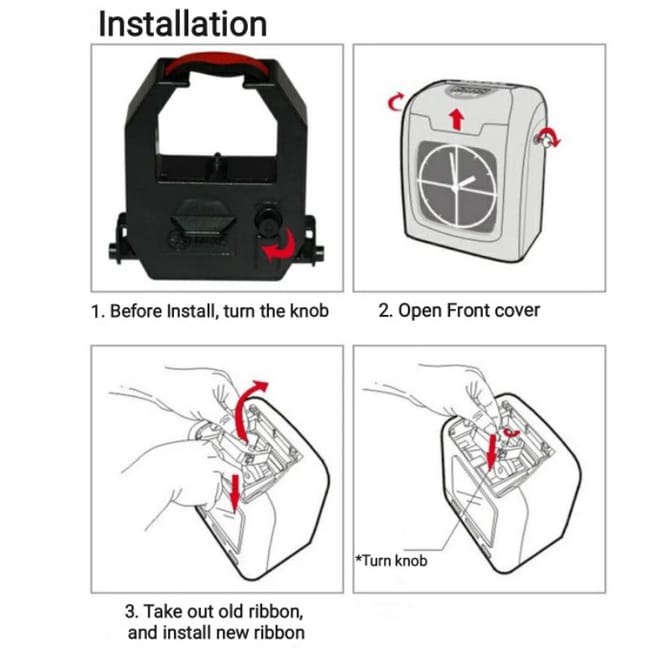 Installation

1. Before Install, turn the knob

2. Open Front cover

*Turn knob

3. Take out old ribbon, and install new ribbon