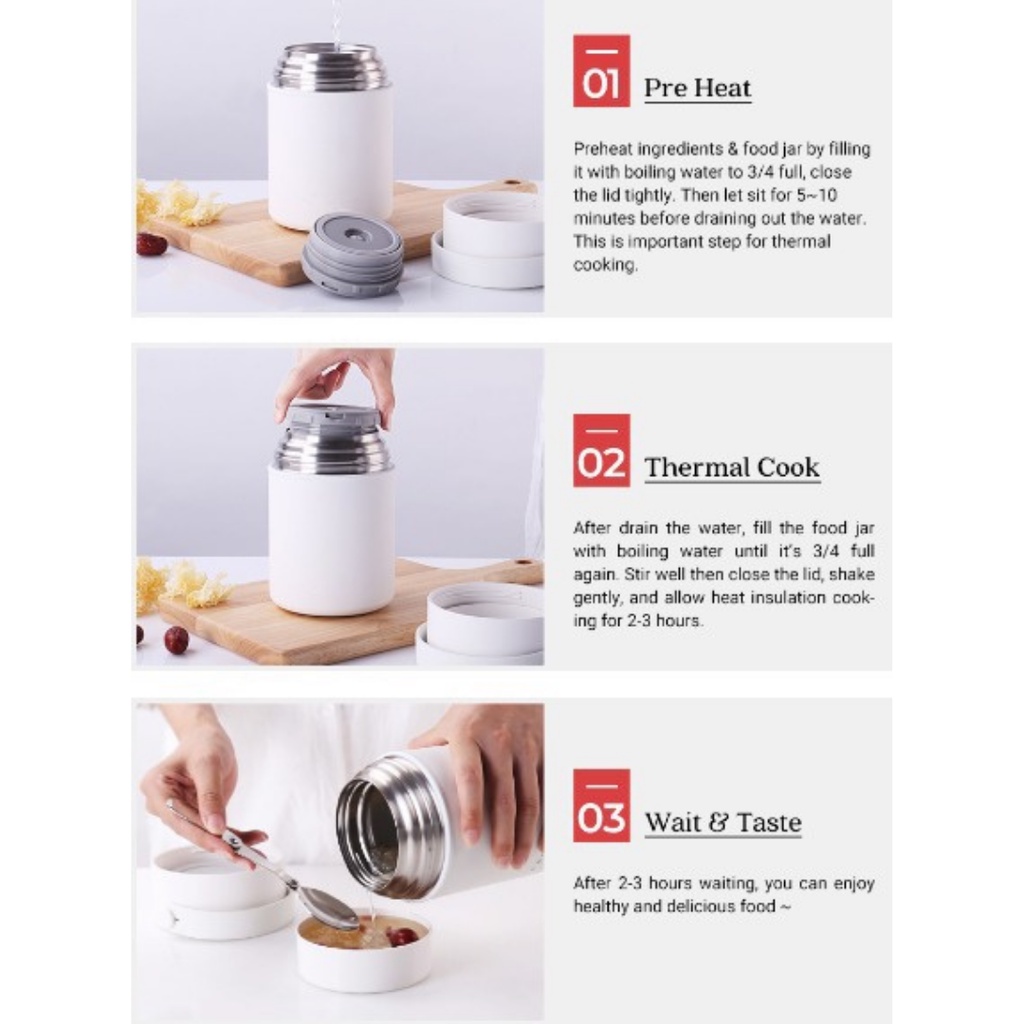 01 Pre Heat

Preheat ingredients & food jar by filling it with boiling water to 3/4 full, close the lid tightly. Then let sit for 5~10 minutes before draining out the water. This is important step for thermal cooking.

02 Thermal Cook

After drain the water, fill the food jar with boiling water until it's 3/4 full again. Stir well then close the lid, shake gently, and allow heat insulation cooking for 2-3 hours.

03 Wait & Taste

After 2-3 hours waiting, you can enjoy healthy and delicious food ~