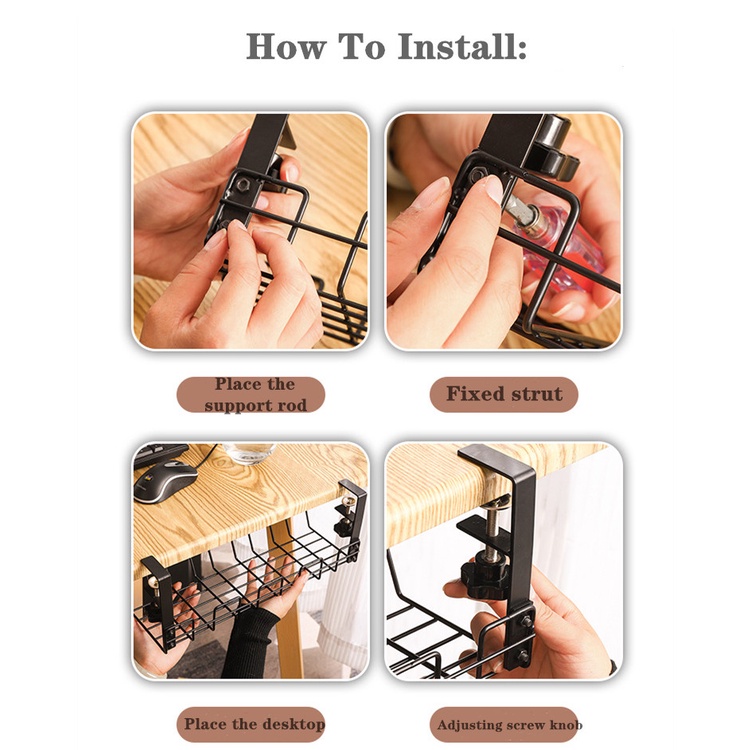 How To Install:

Place the support rod

Fixed strut

Place the desktop

Adjusting screw knob