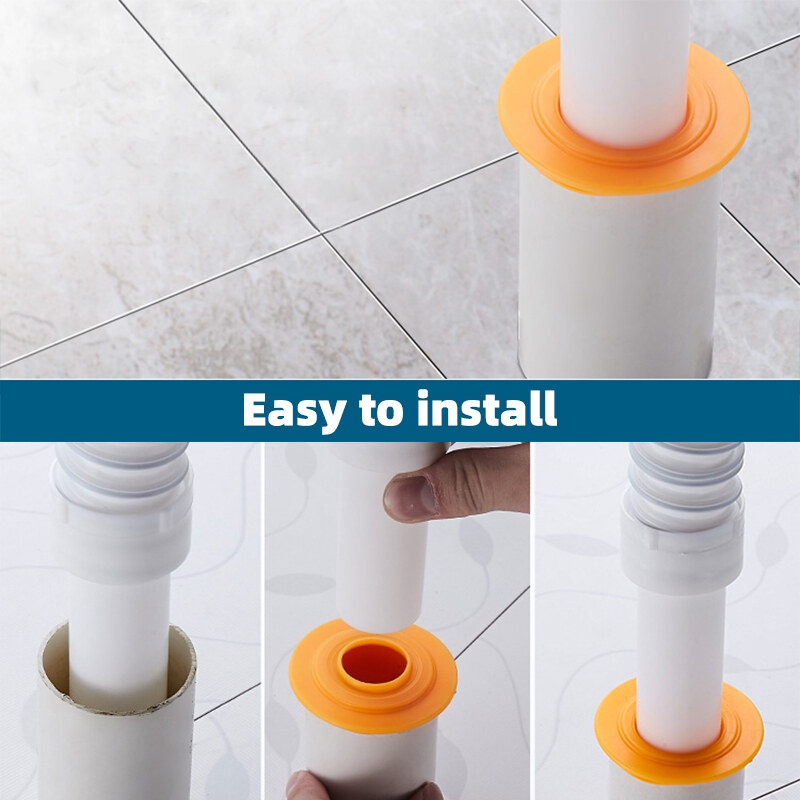 Easy to install