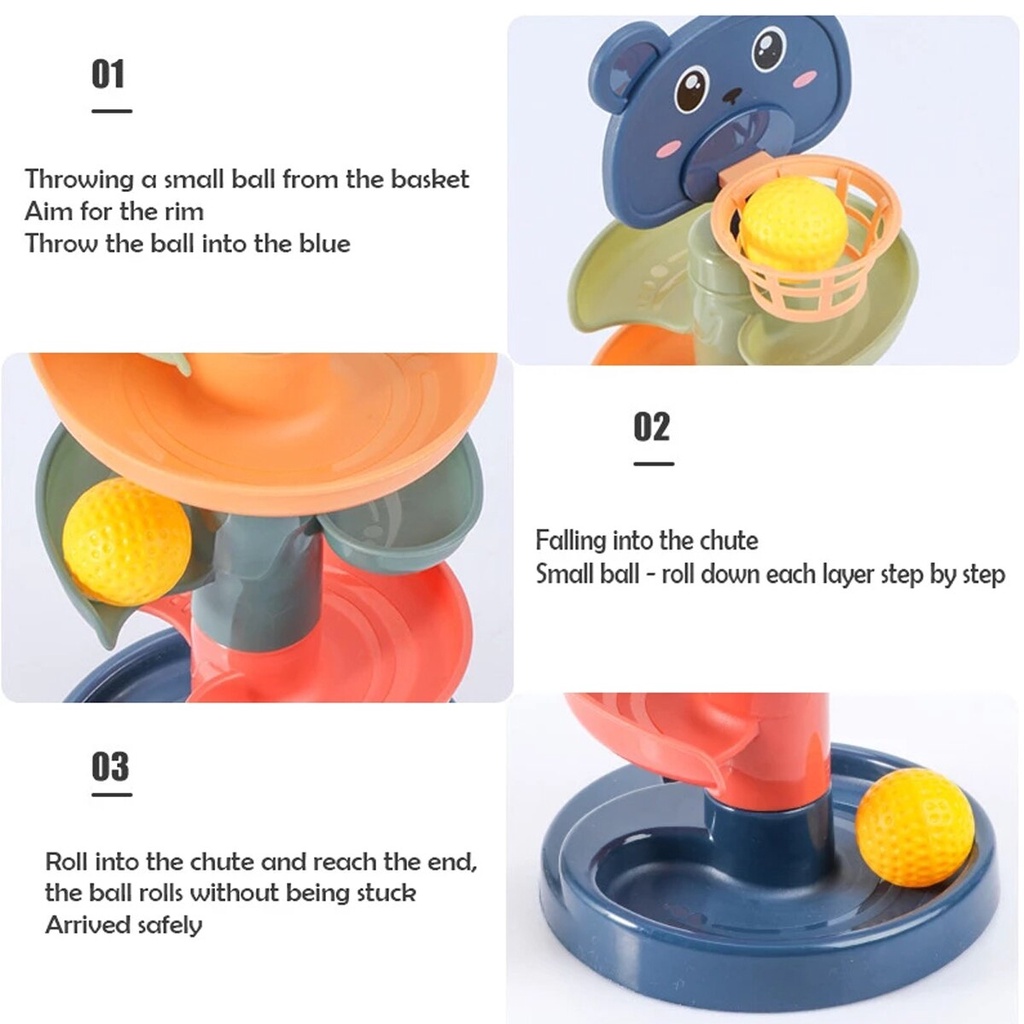 01

Throwing a small ball from the basket
Aim for the rim
Throw the ball into the blue

02

Falling into the chute
Small ball - roll down each layer step by step

03

Roll into the chute and reach the end, the ball rolls without being stuck
Arrived safely