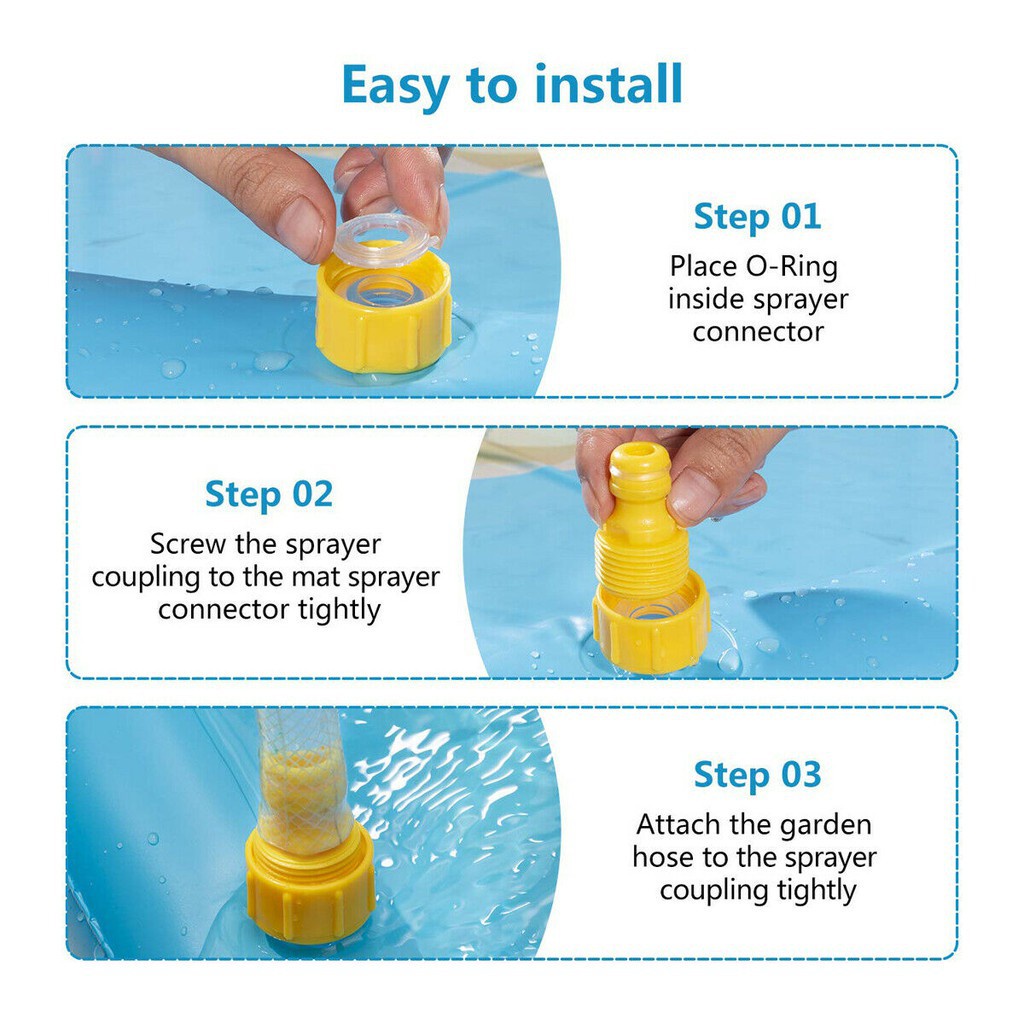 Easy to install

Step 01
Place O-Ring inside sprayer connector

Step 02
Screw the sprayer coupling to the mat sprayer connector tightly

Step 03
Attach the garden hose to the sprayer coupling tightly