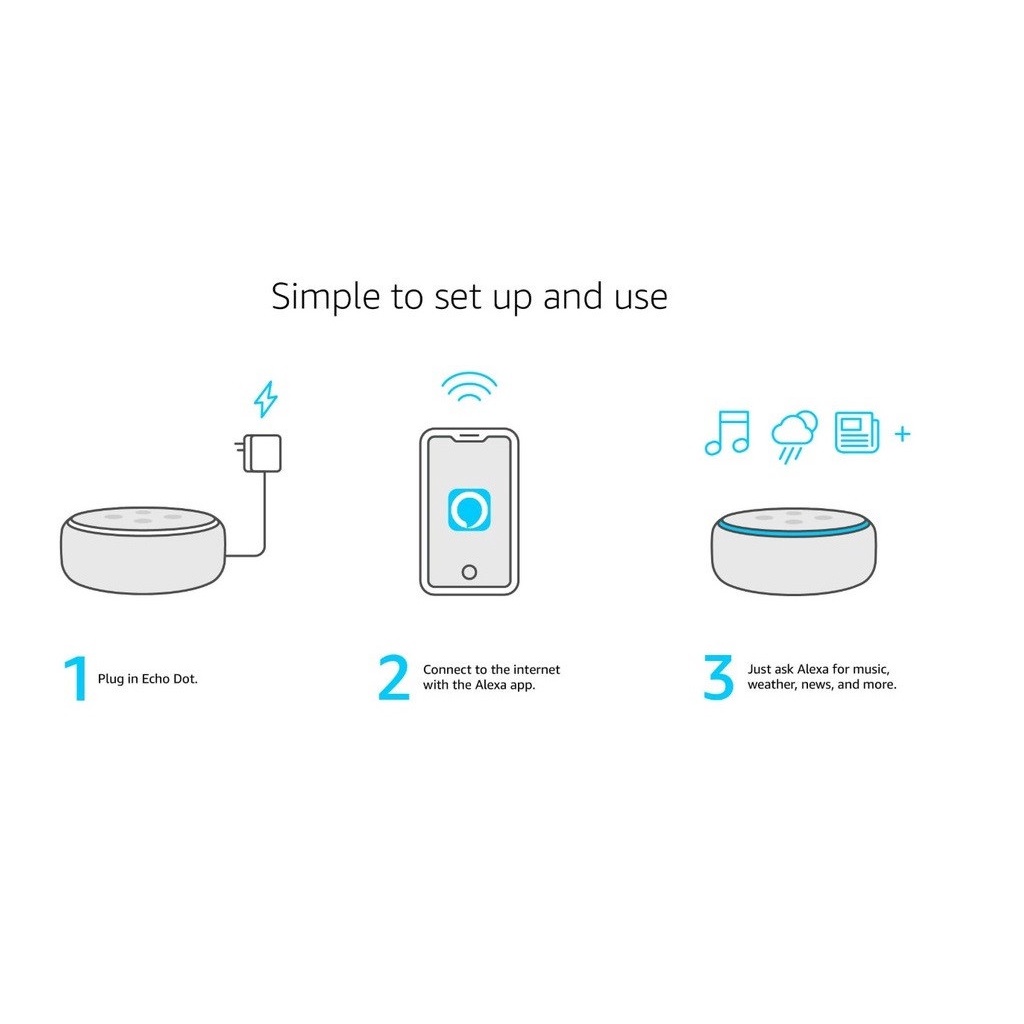 Simple to set up and use

+

1 Plug in Echo Dot.

2 Connect to the internet with the Alexa app.

3 Just ask Alexa for music, weather, news, and more.