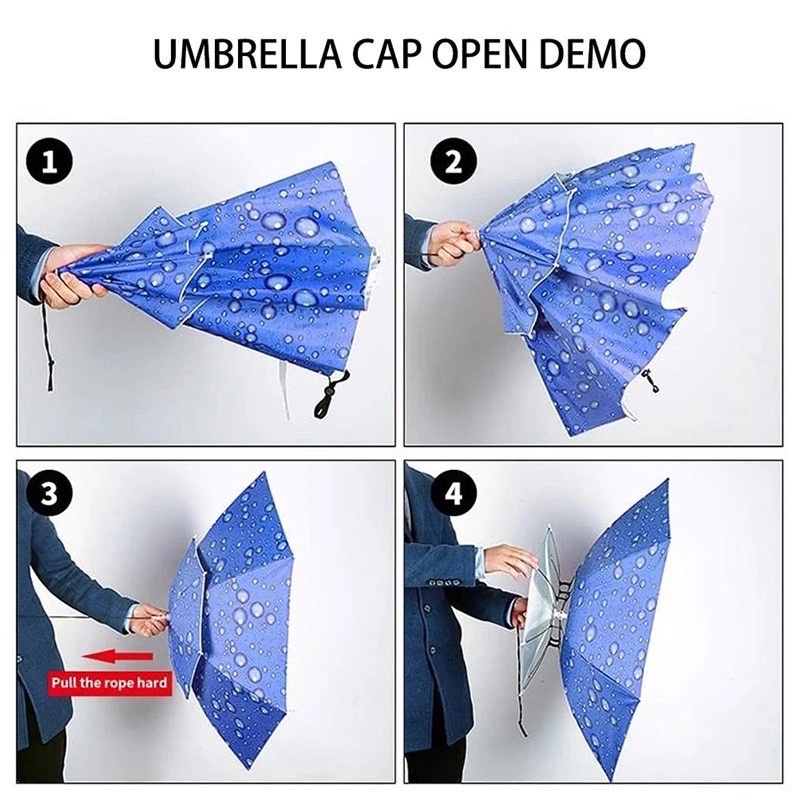 UMBRELLA CAP OPEN DEMO

1

2

3

Pull the rope hard

4