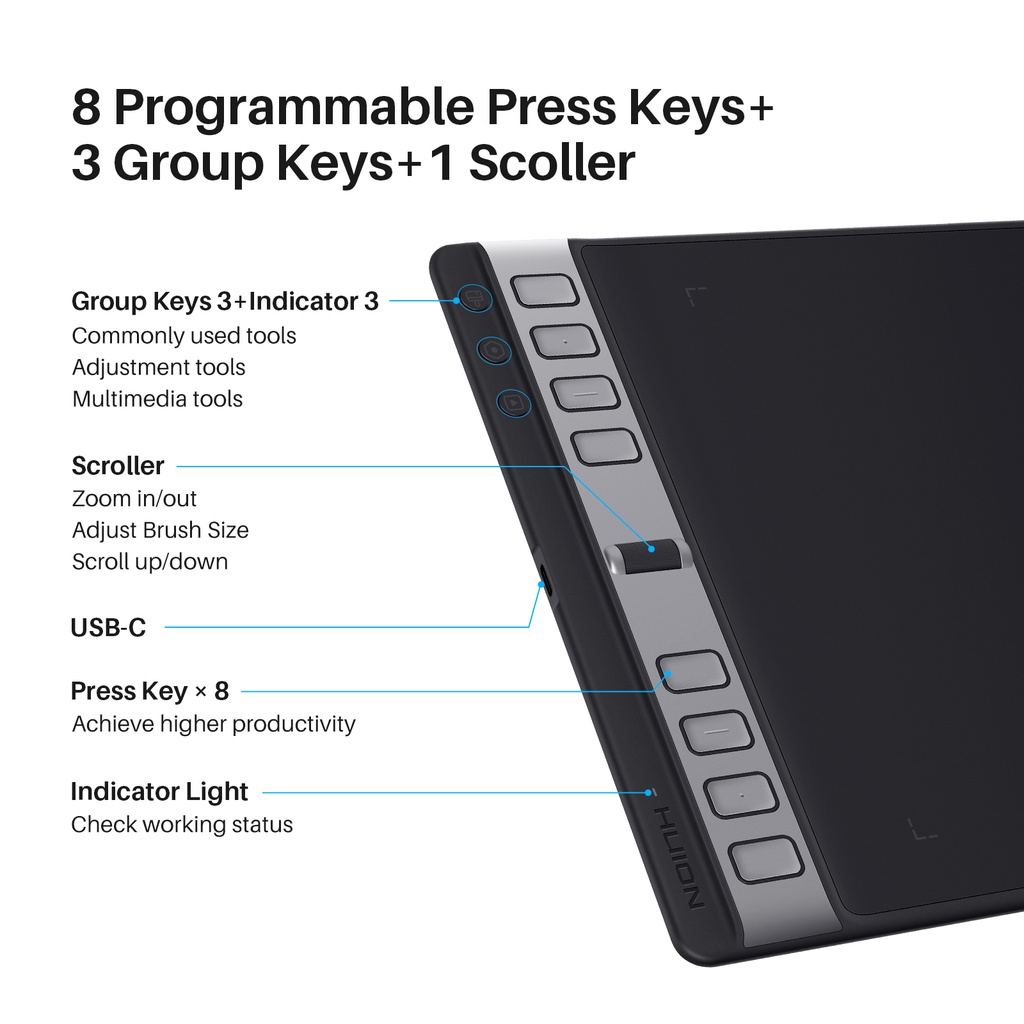 8 Programmable Press Keys+
3 Group Keys+1 Scoller

Group Keys 3+Indicator 3
Commonly used tools
Adjustment tools
Multimedia tools

Scroller
Zoom in/out
Adjust Brush Size
Scroll up/down

USB-C

Press Key × 8
Achieve higher productivity

Indicator Light
Check working status

HUION