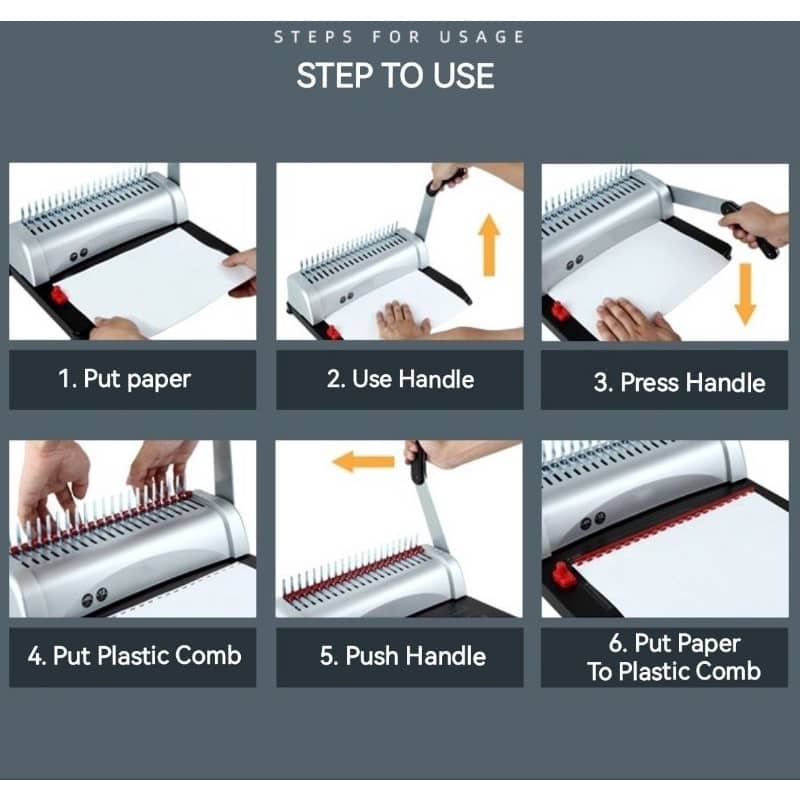 STEPS FOR USAGE

STEP TO USE

1. Put paper

2. Use Handle

3. Press Handle

4. Put Plastic Comb

5. Push Handle

6. Put Paper To Plastic Comb