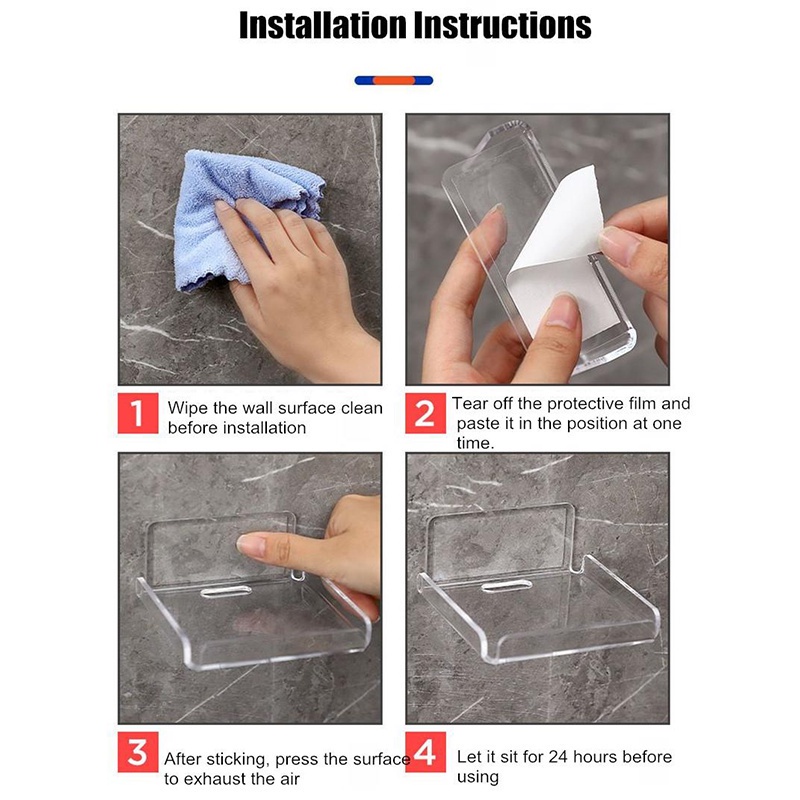 Installation Instructions

1 Wipe the wall surface clean before installation

2 Tear off the protective film and paste it in the position at one time.

3 After sticking, press the surface to exhaust the air

4 Let it sit for 24 hours before using