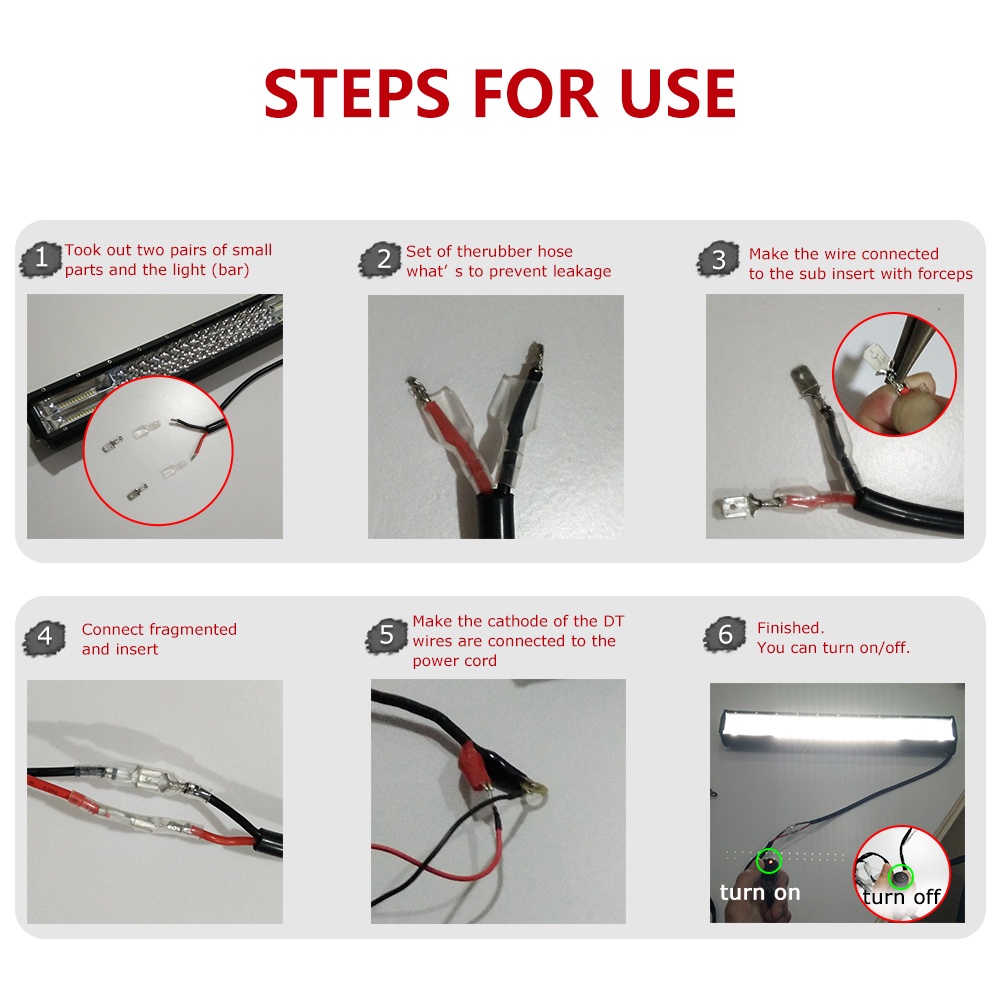 STEPS FOR USE

1 Took out two pairs of small parts and the light (bar)

2 Set of therubber hose what' s to prevent leakage

3 Make the wire connected to the sub insert with forceps

4 Connect fragmented and insert

5 Make the cathode of the DT wires are connected to the power cord

6 Finished. You can turn on/off.

turn on

turn off