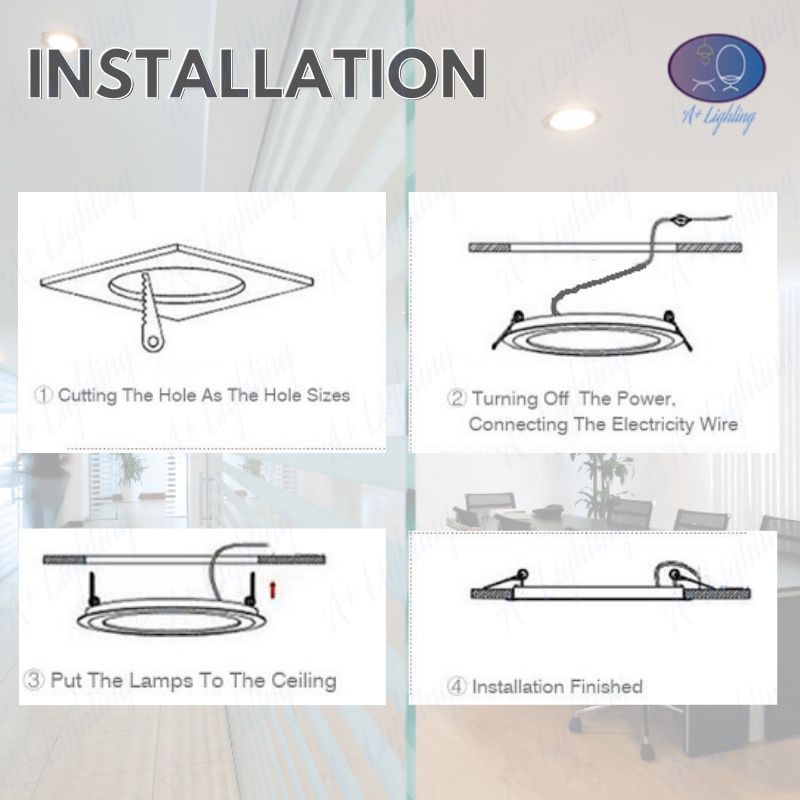 INSTALLATION

A+ Lighting

① Cutting The Hole As The Hole Sizes

② Turning Off The Power, Connecting The Electricity Wire

③ Put The Lamps To The Ceiling

④ Installation Finished