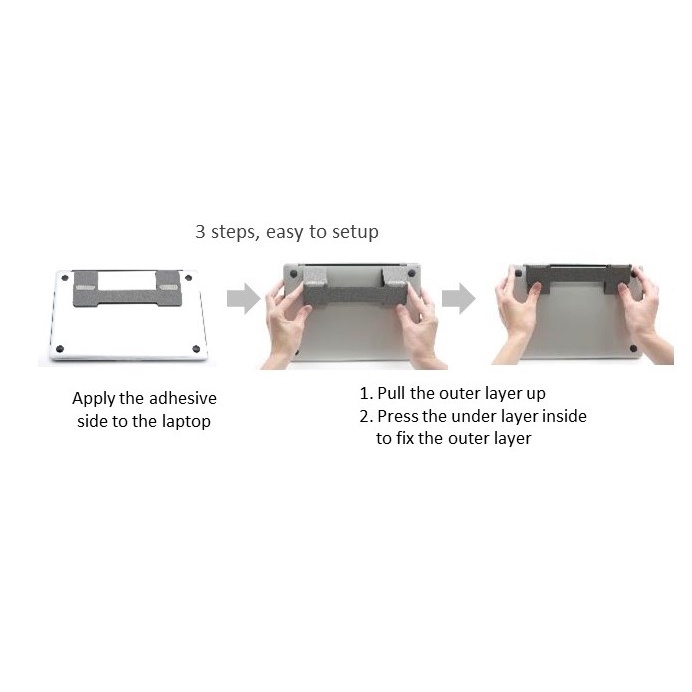 3 steps, easy to setup

Apply the adhesive side to the laptop

1. Pull the outer layer up
2. Press the under layer inside to fix the outer layer