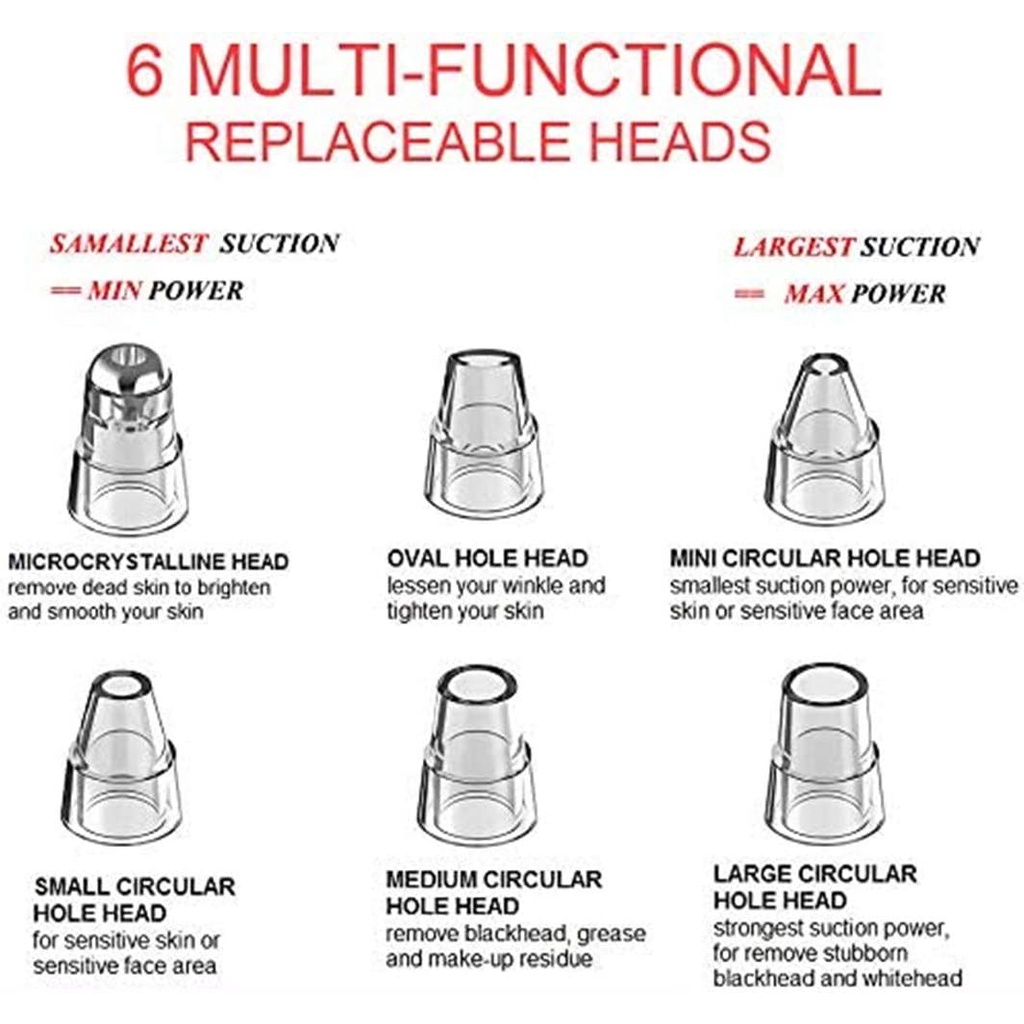 6 MULTI-FUNCTIONAL
REPLACEABLE HEADS

SAMALLEST SUCTION
== MIN POWER

LARGEST SUCTION
== MAX POWER

MICROCRYSTALLINE HEAD
remove dead skin to brighten and smooth your skin

OVAL HOLE HEAD
lessen your winkle and tighten your skin

MINI CIRCULAR HOLE HEAD
smallest suction power, for sensitive skin or sensitive face area

SMALL CIRCULAR HOLE HEAD
for sensitive skin or sensitive face area

MEDIUM CIRCULAR HOLE HEAD
remove blackhead, grease and make-up residue

LARGE CIRCULAR HOLE HEAD
strongest suction power, for remove stubborn blackhead and whitehead