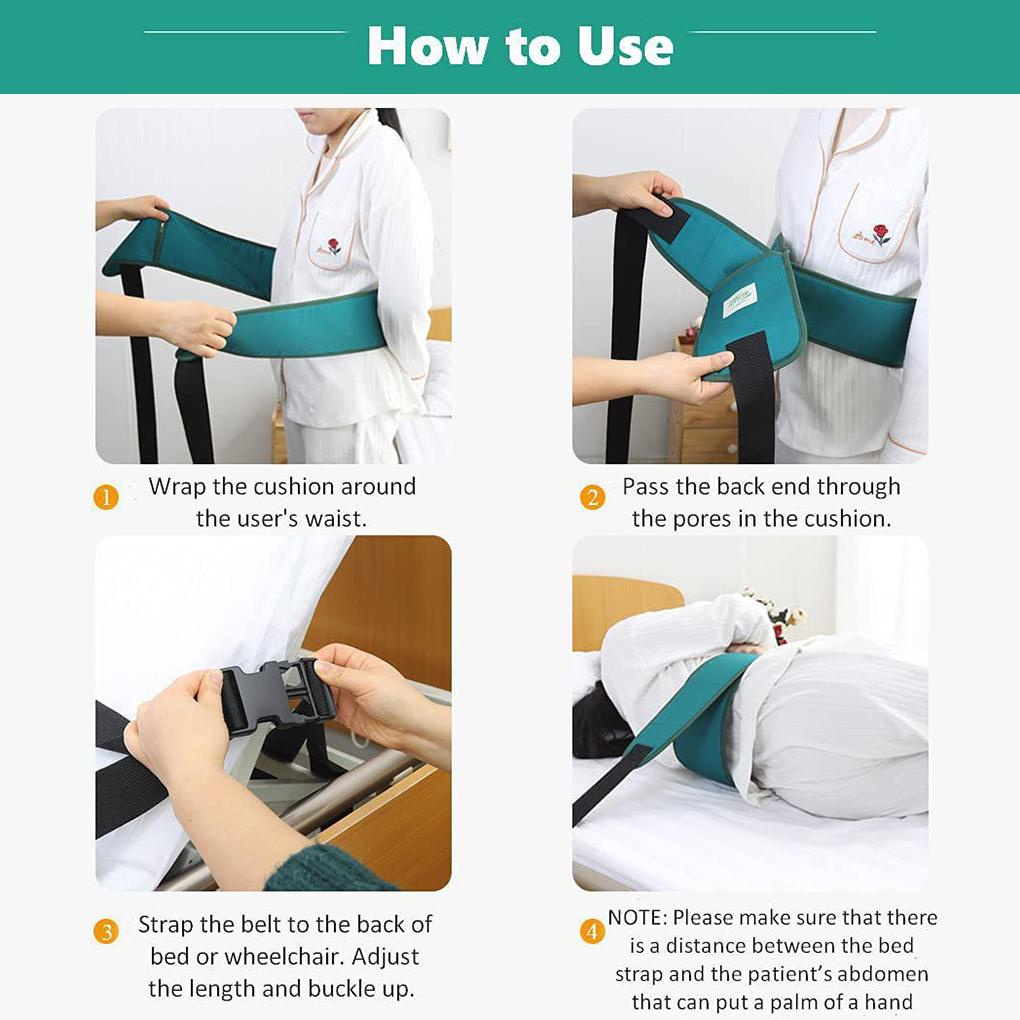 How to Use

1 Wrap the cushion around the user's waist.

2 Pass the back end through the pores in the cushion.

3 Strap the belt to the back of bed or wheelchair. Adjust the length and buckle up.

4 NOTE: Please make sure that there is a distance between the bed strap and the patient's abdomen that can put a palm of a hand